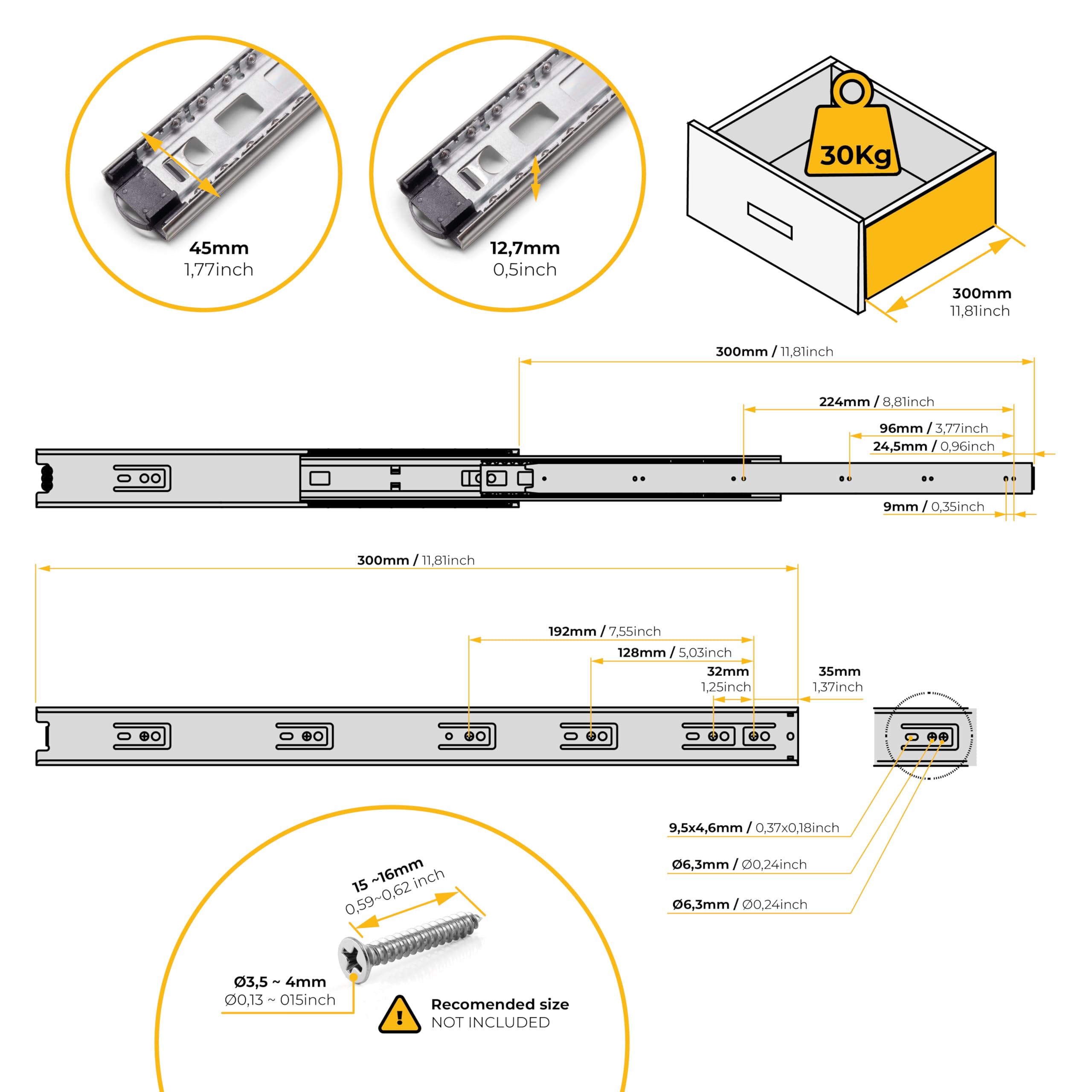 45mm
1,77inch

12,7mm
0,5inch

30Kg

300mm
11,81inch

300mm / 11,81inch

224mm / 8,81inch

96mm / 3,77inch

24,5mm / 0,96inch

9mm / 0,35inch

300mm / 11,81inch

192mm / 7,55inch

128mm / 5,03inch

32mm
1,25inch

35mm
1,37inch

9,5x4,6mm / 0,37x0,18inch

Ø6,3mm / Ø0,24inch

Ø6,3mm / Ø0,24inch

15 ~16mm
0,59~0,62 inch

Ø3,5 ~ 4mm
Ø0,13 ~ 015inch

Recomended size
NOT INCLUDED