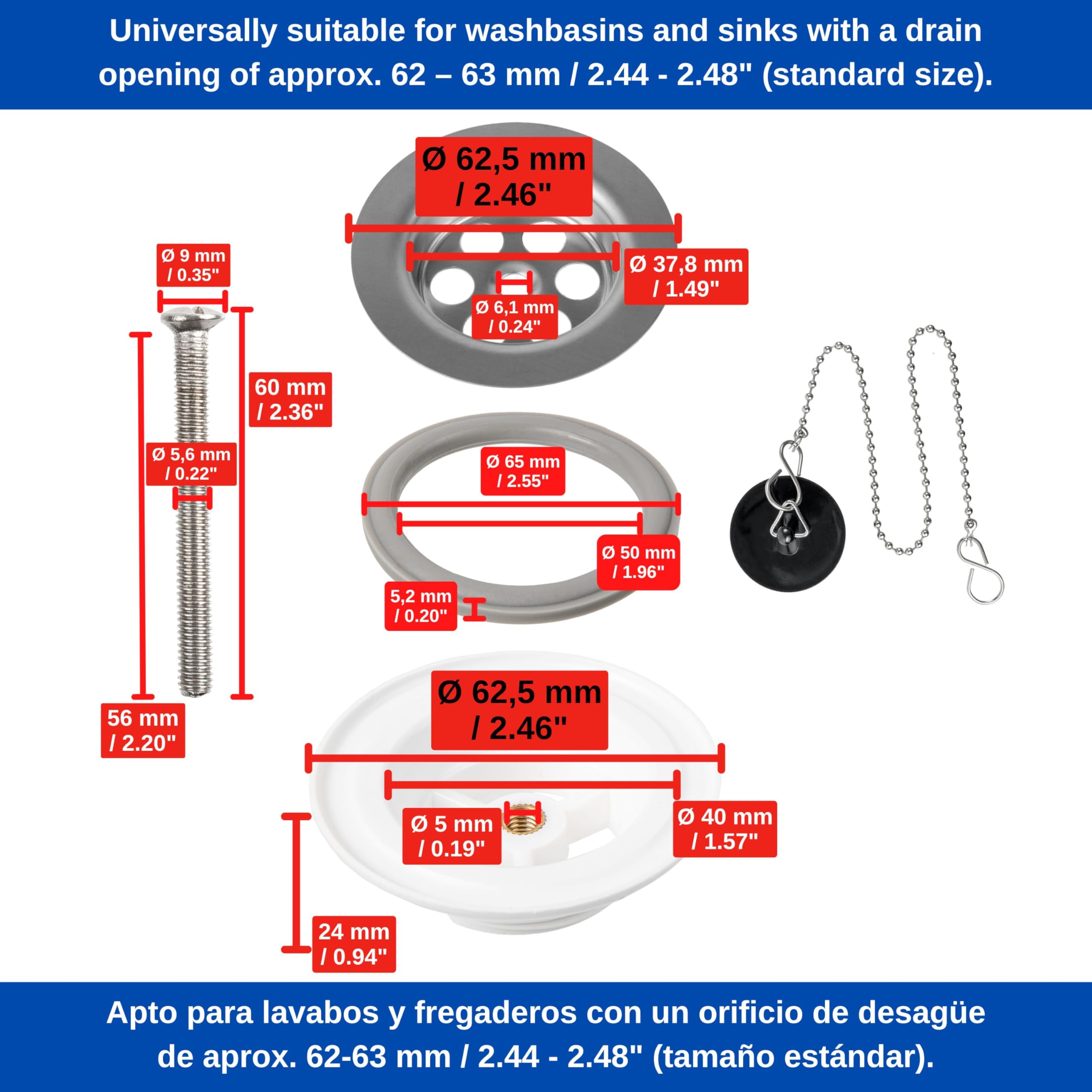 Universally suitable for washbasins and sinks with a drain opening of approx. 62 – 63 mm / 2.44 - 2.48" (standard size).

Ø 62,5 mm / 2.46"

Ø 9 mm / 0.35"

Ø 37,8 mm / 1.49"

Ø 6,1 mm / 0.24"

60 mm / 2.36"

Ø 5,6 mm / 0.22"

Ø 65 mm / 2.55"

Ø 50 mm / 1.96"

5,2 mm / 0.20"

56 mm / 2.20"

Ø 62,5 mm / 2.46"

Ø 5 mm / 0.19"

Ø 40 mm / 1.57"

24 mm / 0.94"

Apto para lavabos y fregaderos con un orificio de desagüe de aprox. 62-63 mm / 2.44 - 2.48" (tamaño estándar).