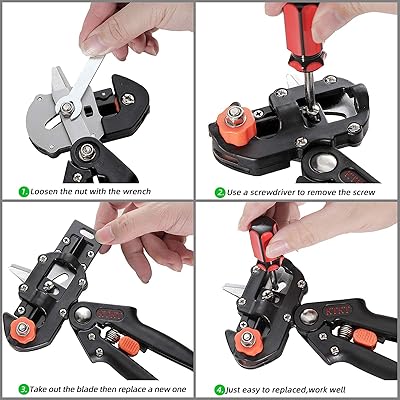 1. Loosen the nut with the wrench

2. Use a screwdriver to remove the screw

3. Take out the blade then replace a new one

4. Just easy to replaced,work well