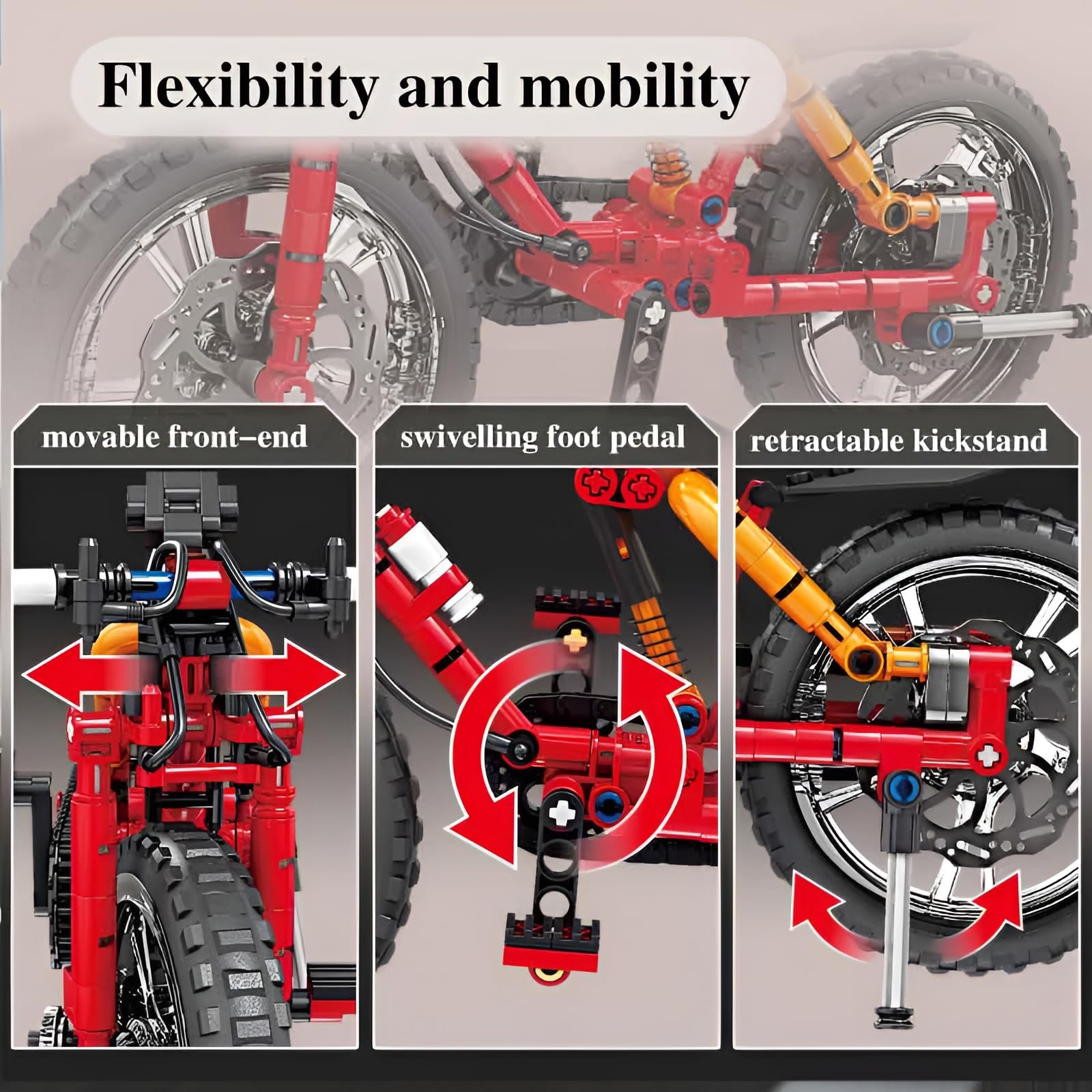 Flexibility and mobility

movable front–end

swivelling foot pedal

retractable kickstand