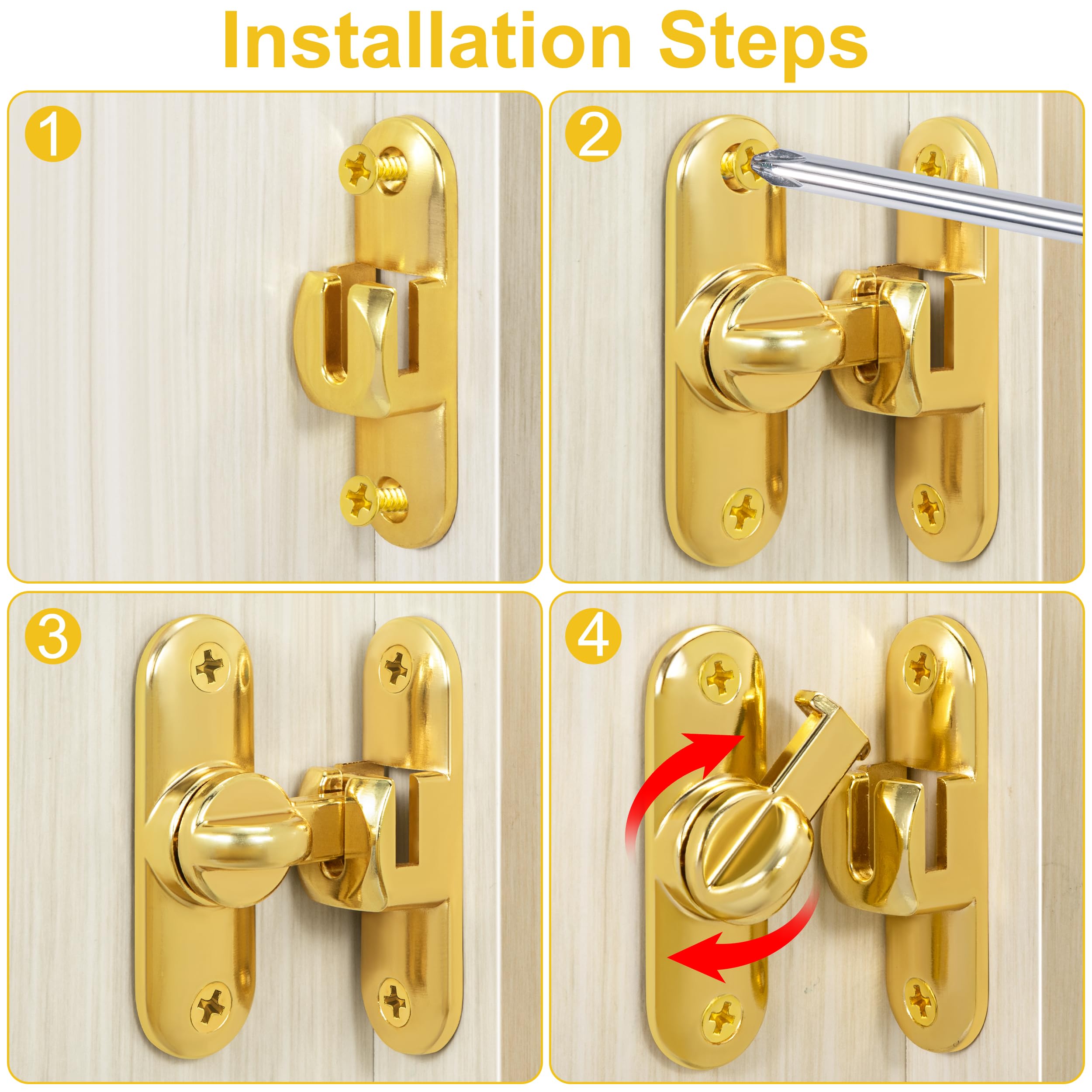 Installation Steps

1

2

3

4