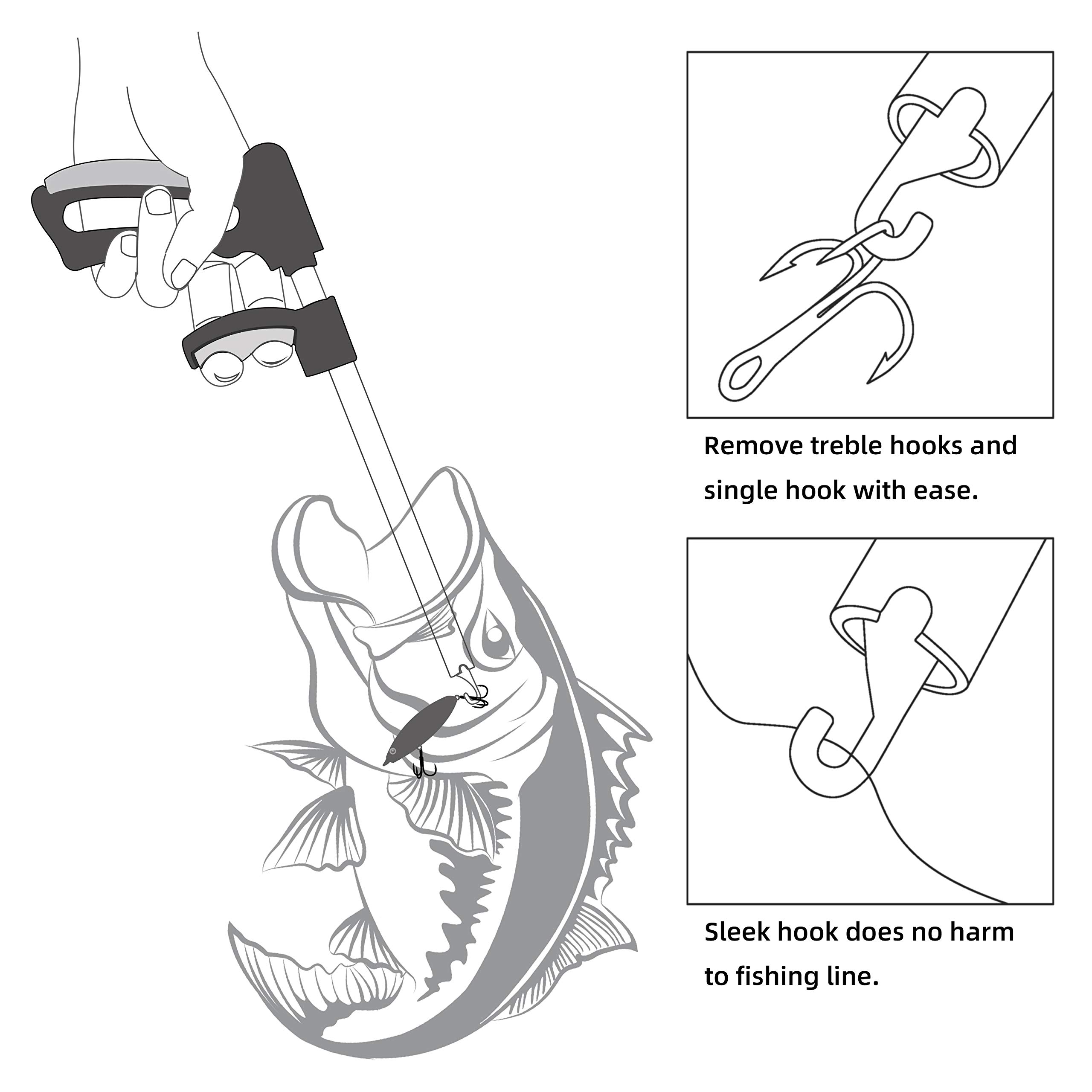 Remove treble hooks and single hook with ease.

Sleek hook does no harm to fishing line.