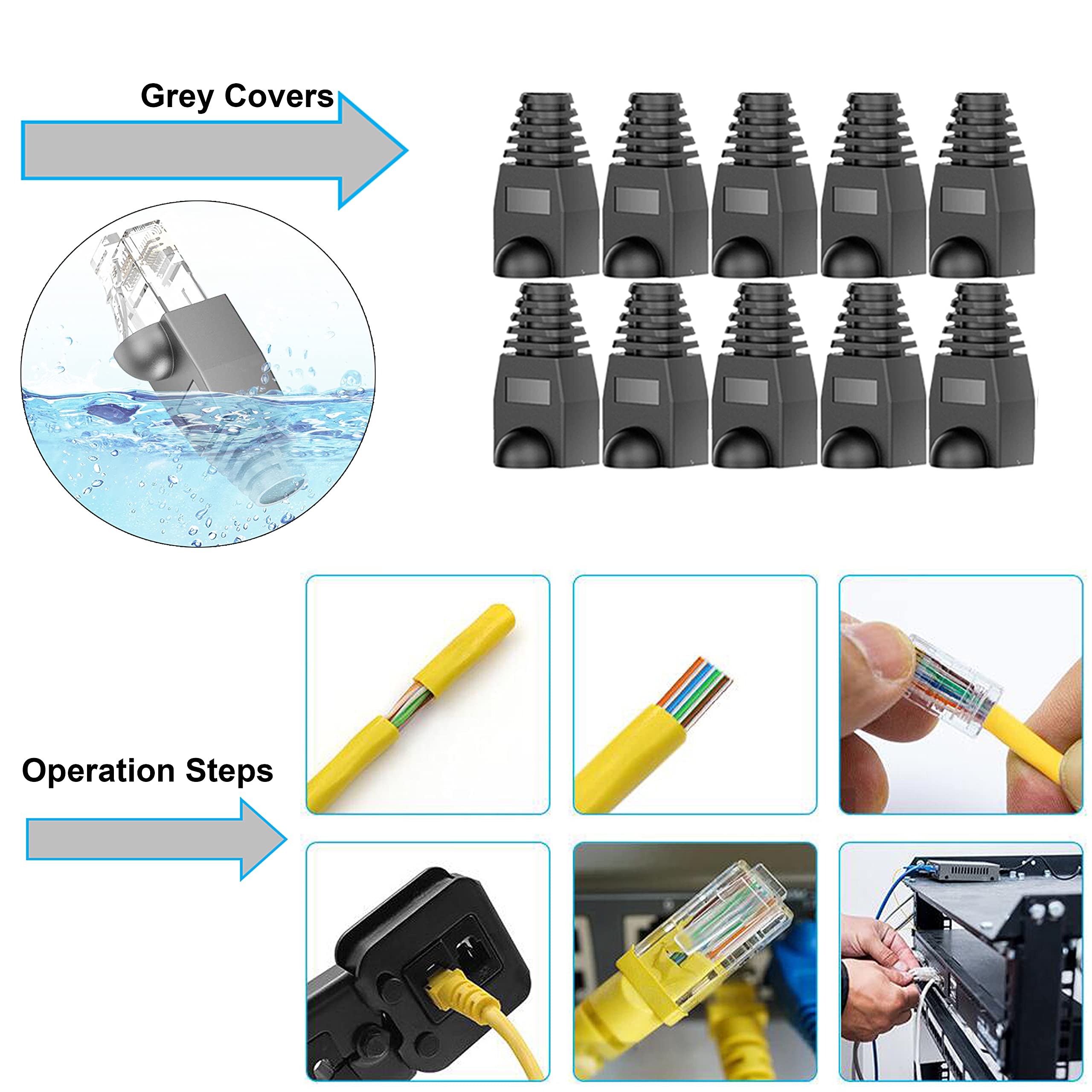 Grey Covers

Operation Steps