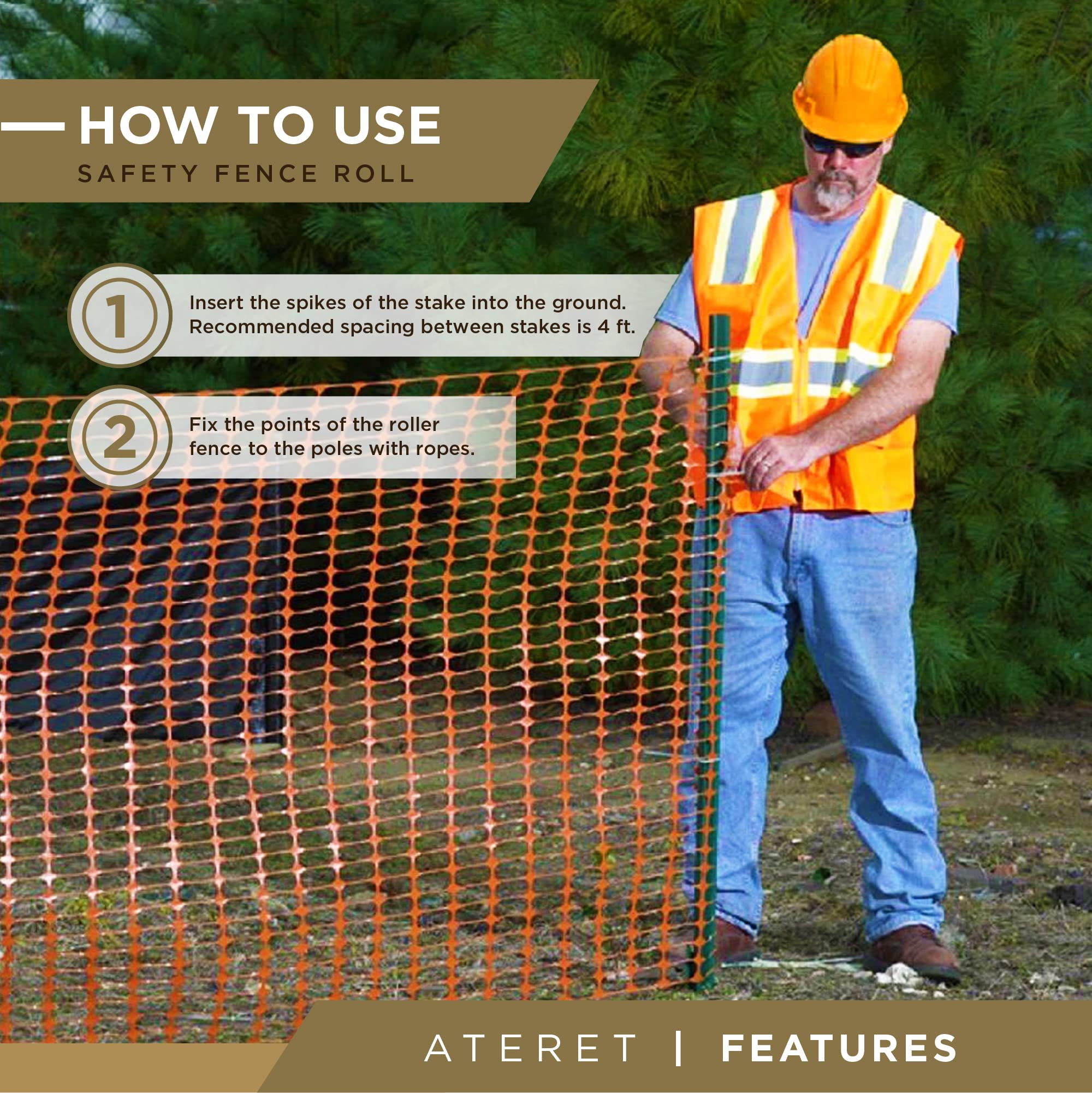 HOW TO USE
SAFETY FENCE ROLL

1
Insert the spikes of the stake into the ground. Recommended spacing between stakes is 4 ft.

2
Fix the points of the roller fence to the poles with ropes.

ATERET | FEATURES