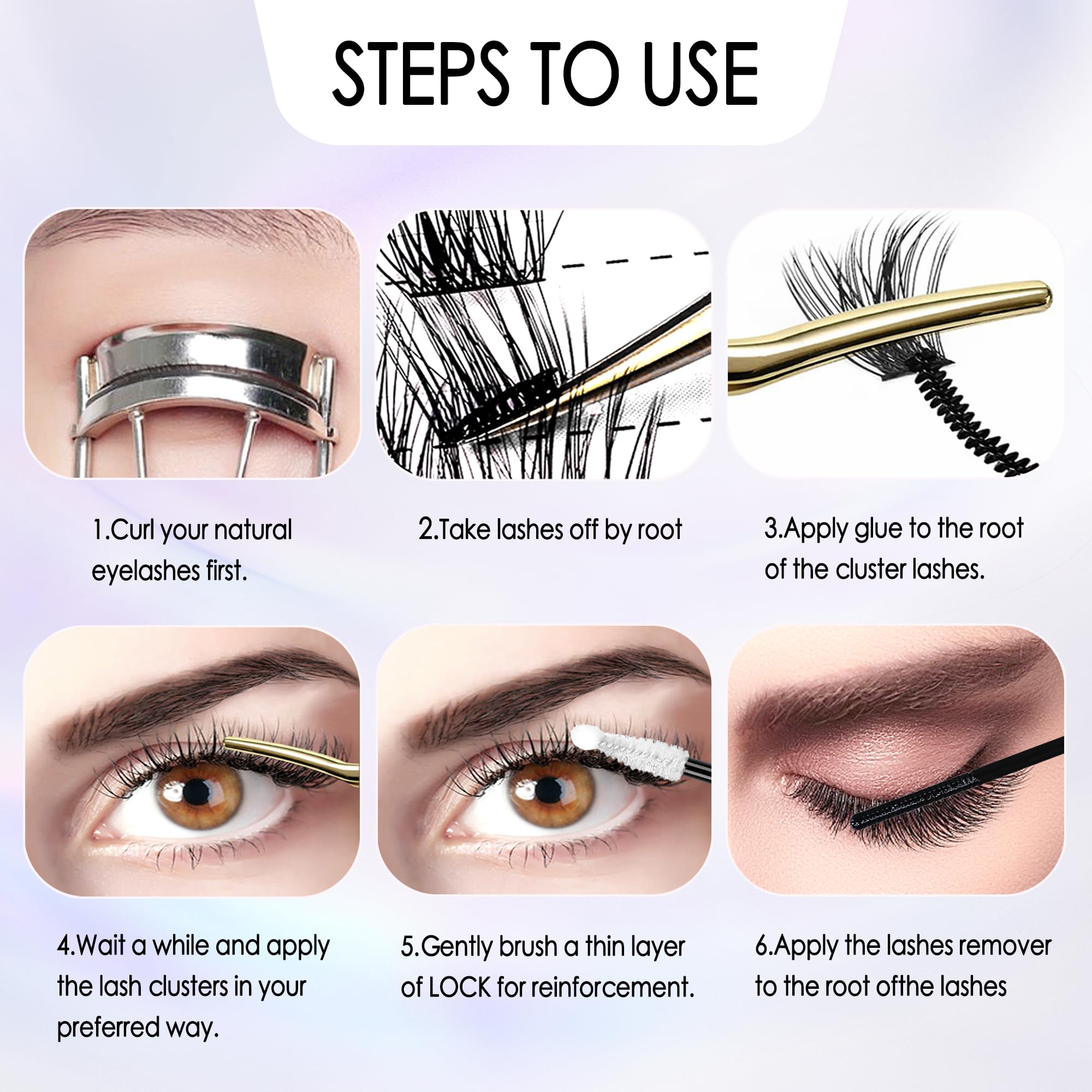 STEPS TO USE

1.Curl your natural eyelashes first.

2.Take lashes off by root

3.Apply glue to the root of the cluster lashes.

4.Wait a while and apply the lash clusters in your preferred way.

5.Gently brush a thin layer of LOCK for reinforcement.

6.Apply the lashes remover to the root ofthe lashes