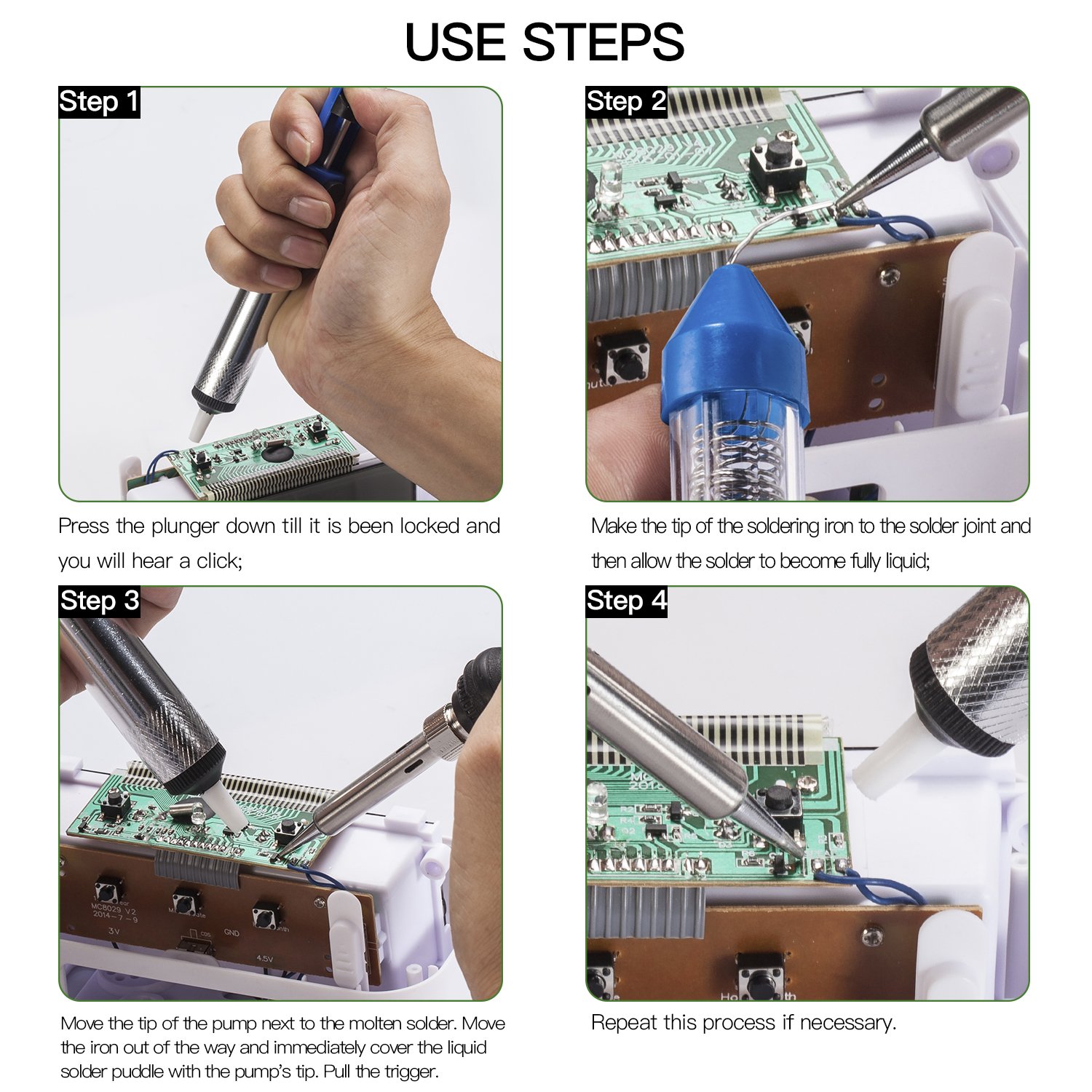 USE STEPS

Step 1

Press the plunger down till it is been locked and you will hear a click;

Step 2

Make the tip of the soldering iron to the solder joint and then allow the solder to become fully liquid;

Step 3

MC8029 V2
2014-7-9
3V
GND
4.5V

Move the tip of the pump next to the molten solder. Move the iron out of the way and immediately cover the liquid solder puddle with the pump's tip. Pull the trigger.

Step 4

Repeat this process if necessary.