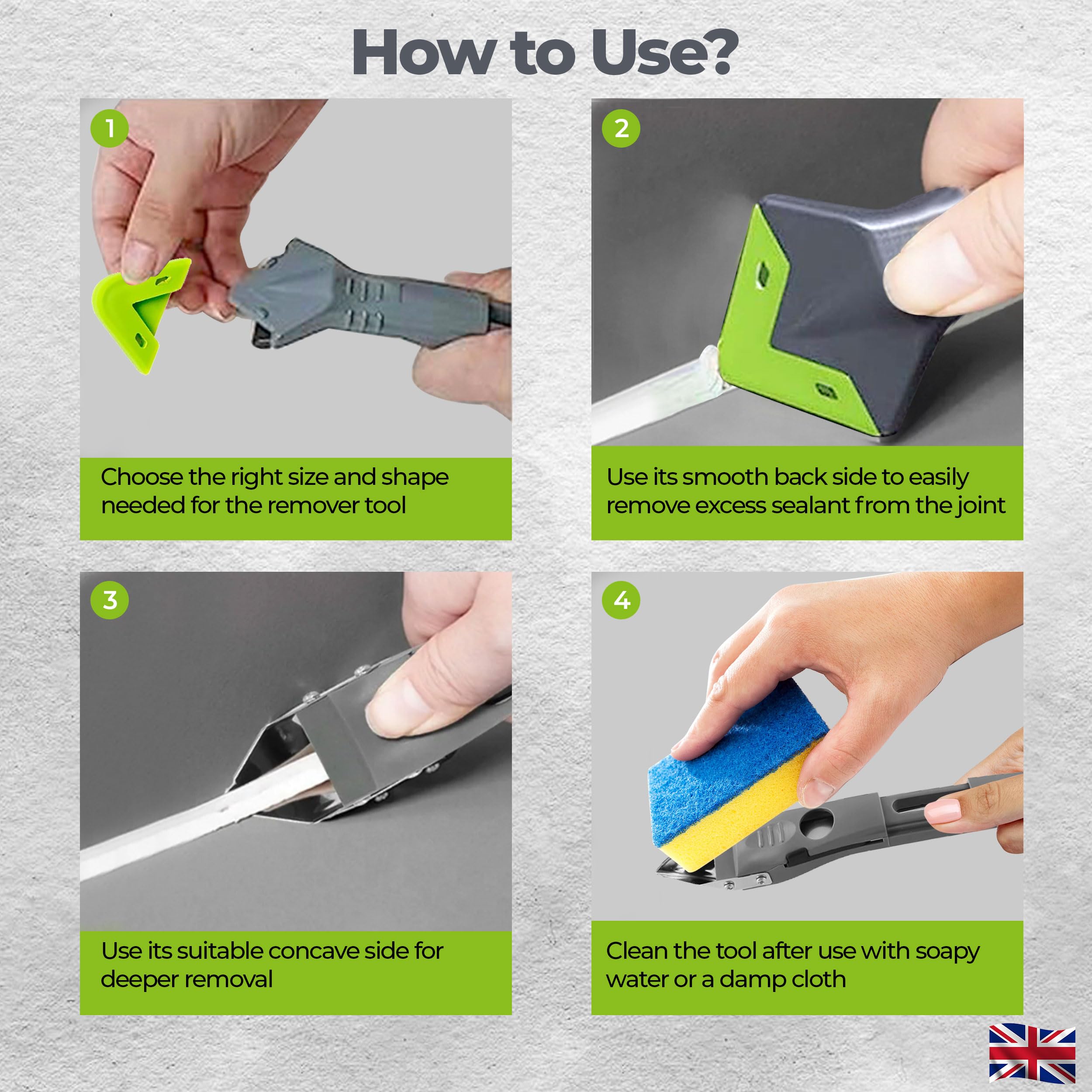 How to Use?

1

Choose the right size and shape needed for the remover tool

2

Use its smooth back side to easily remove excess sealant from the joint

3

Use its suitable concave side for deeper removal

4

Clean the tool after use with soapy water or a damp cloth