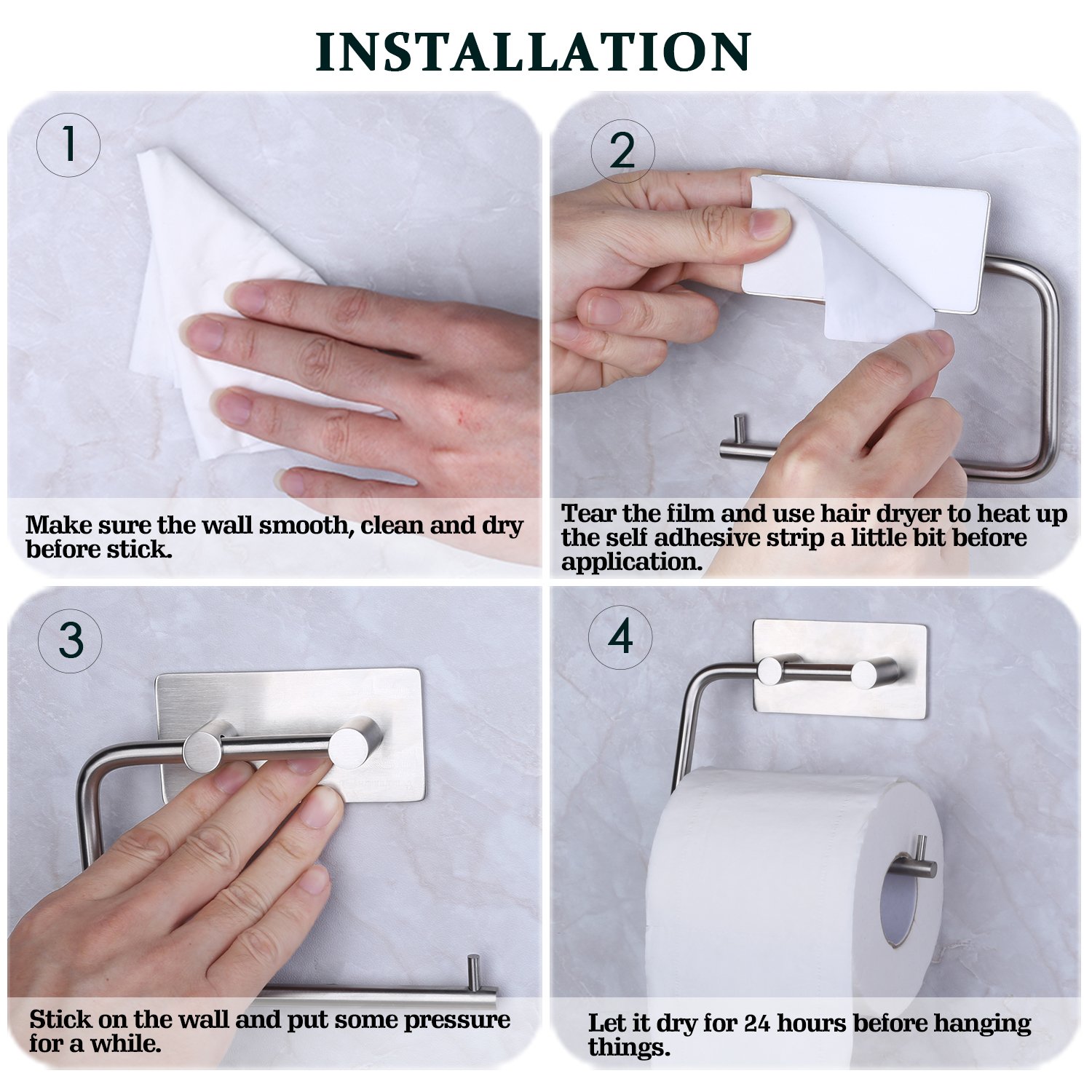 INSTALLATION

1

Make sure the wall smooth, clean and dry before stick.

2

Tear the film and use hair dryer to heat up the self adhesive strip a little bit before application.

3

Stick on the wall and put some pressure for a while.

4

Let it dry for 24 hours before hanging things.