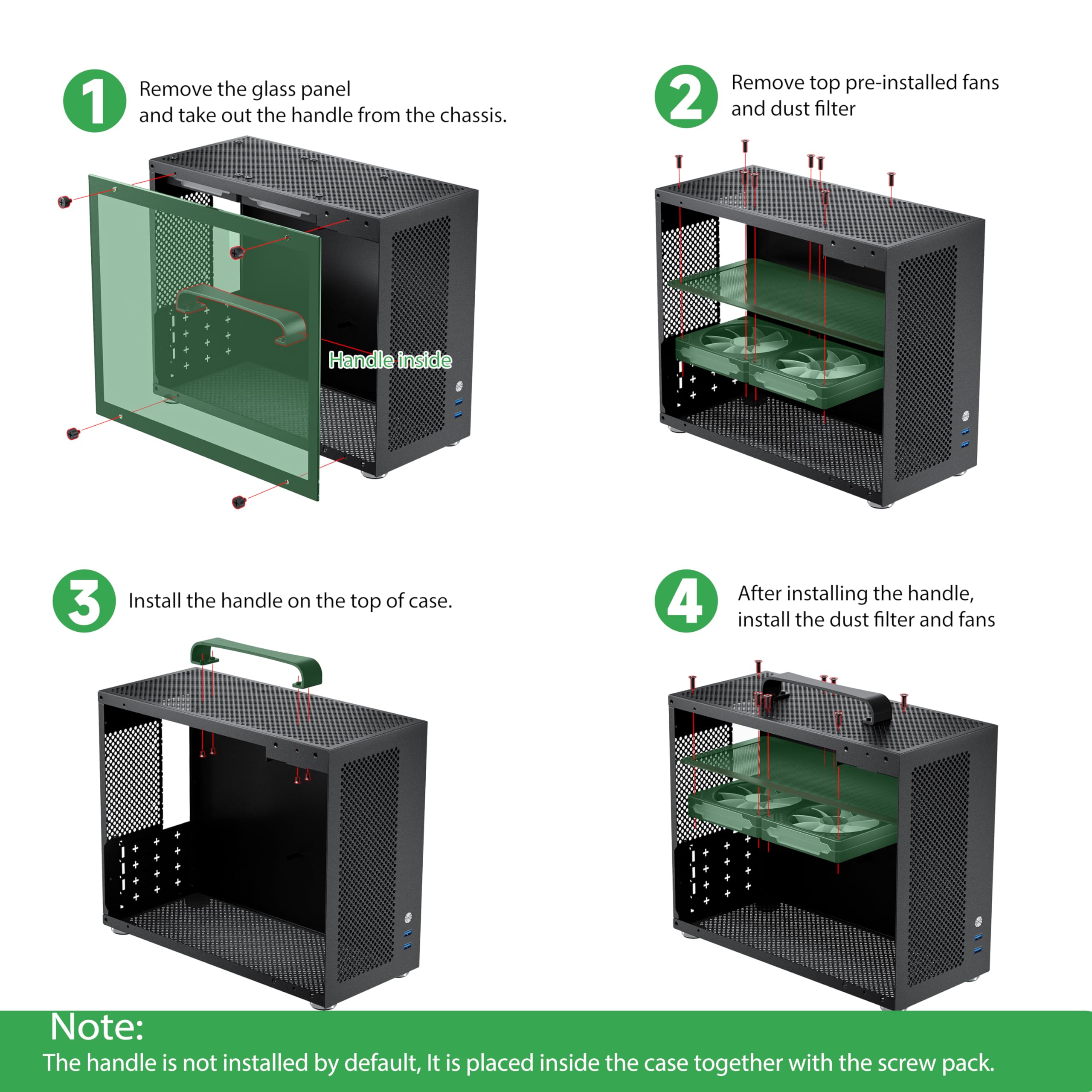 1 Remove the glass panel
and take out the handle from the chassis.

Handle inside

2 Remove top pre-installed fans
and dust filter

3 Install the handle on the top of case.

4 After installing the handle,
install the dust filter and fans

Note:
The handle is not installed by default, It is placed inside the case together with the screw pack.