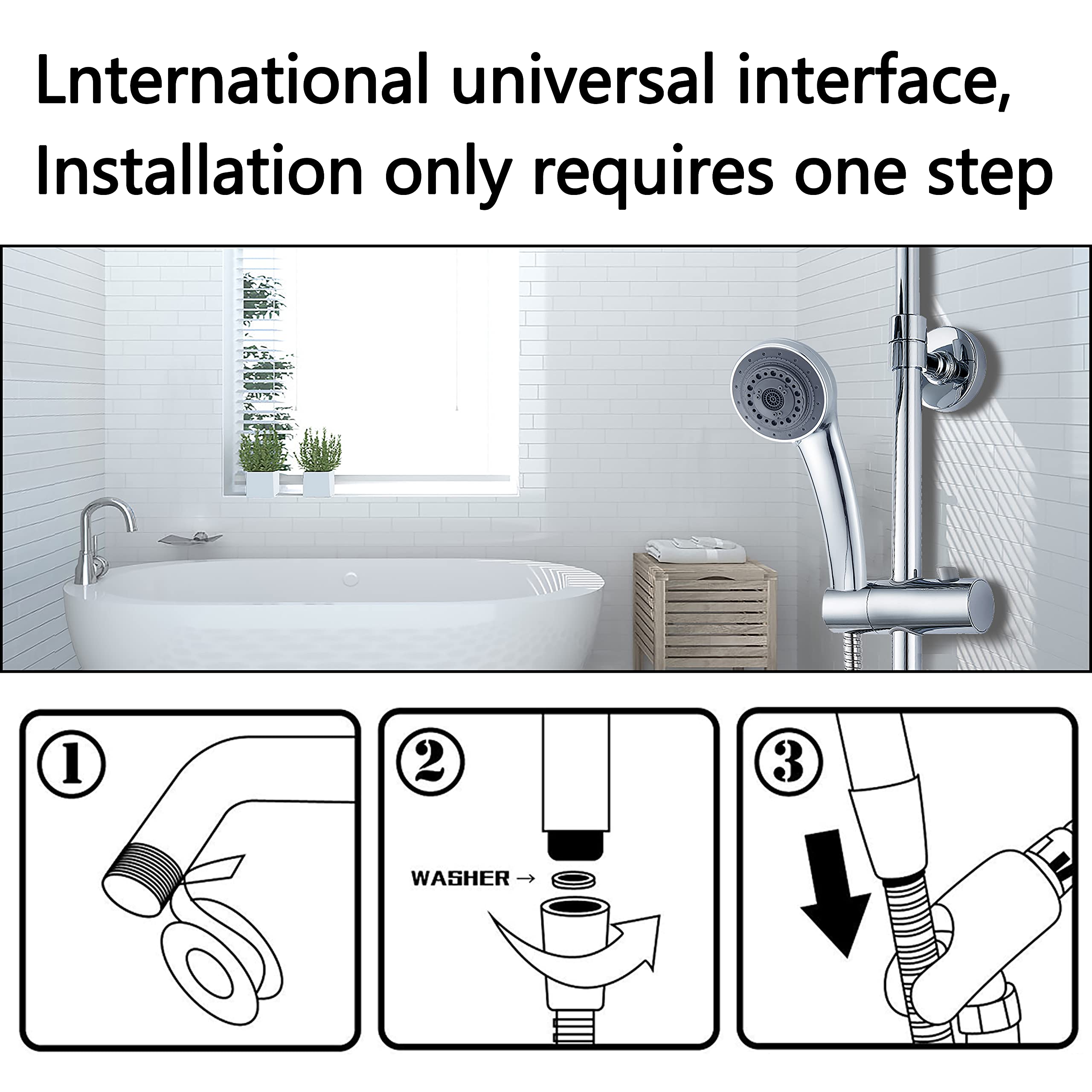 Lnternational universal interface,
Installation only requires one step

①

②

WASHER →

③