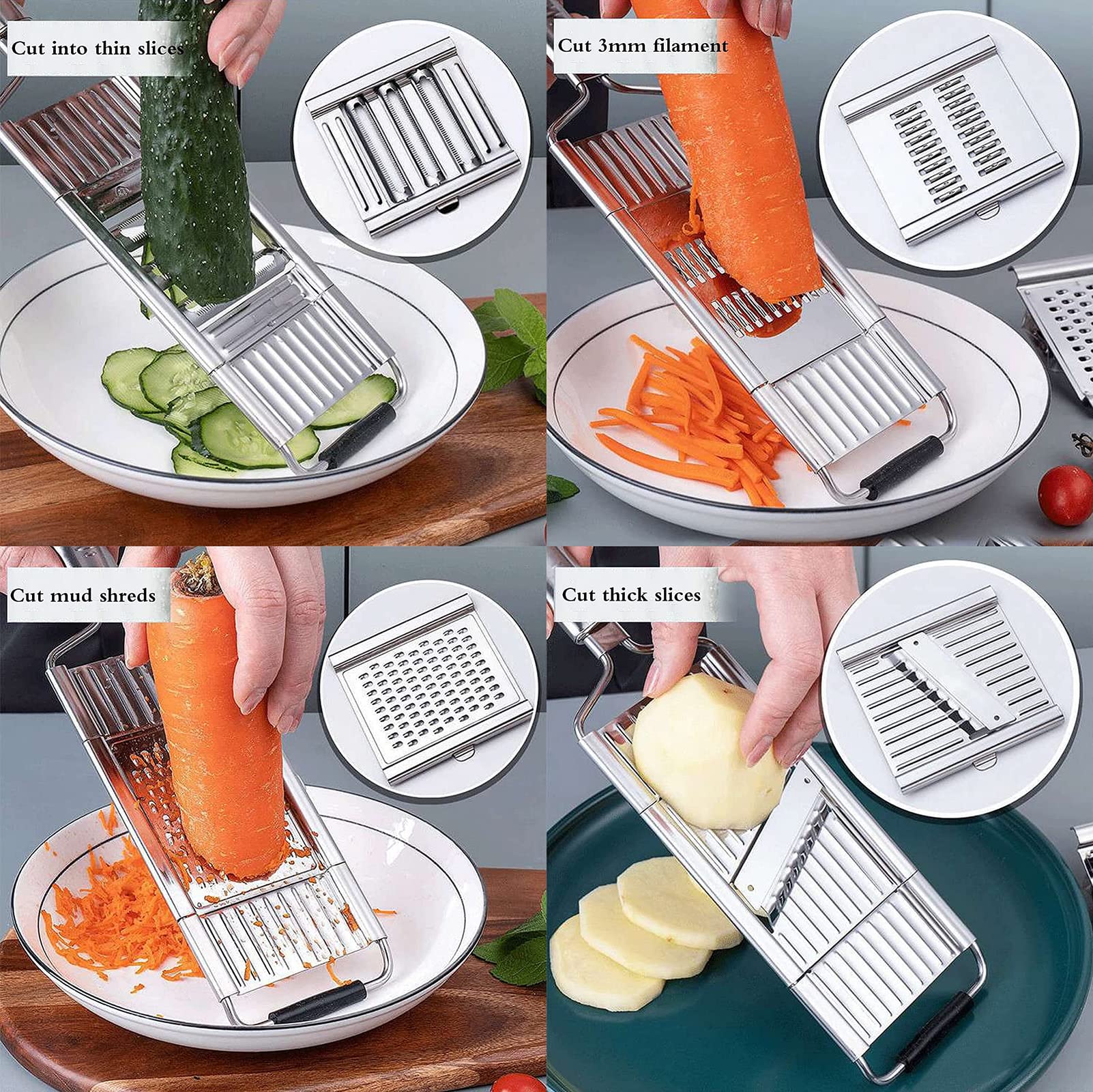 Cut into thin slices

Cut 3mm filament

Cut mud shreds

Cut thick slices