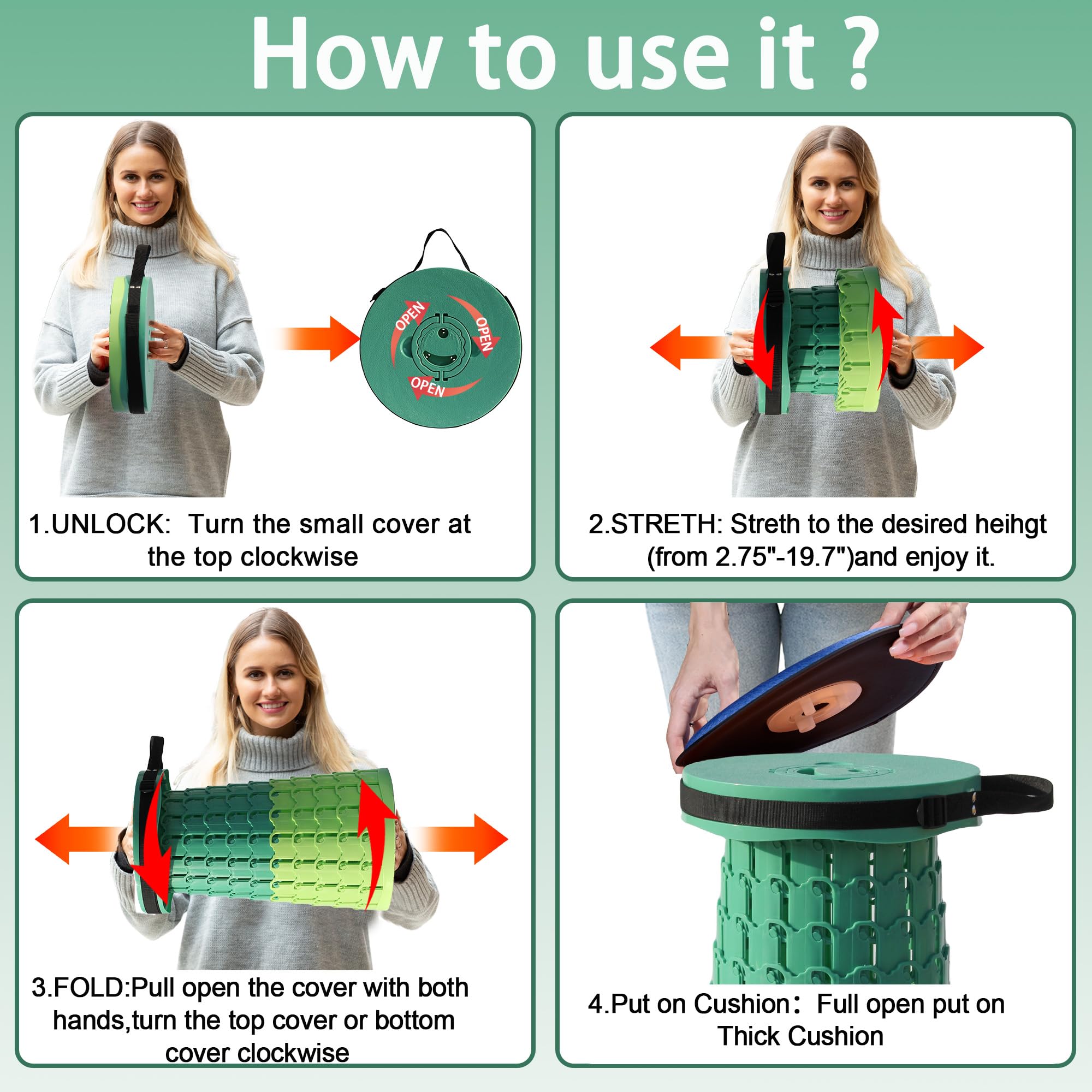 How to use it ?

OPEN
OPEN
OPEN

1.UNLOCK: Turn the small cover at the top clockwise

2.STRETH: Streth to the desired heihgt (from 2.75"-19.7")and enjoy it.

3.FOLD:Pull open the cover with both hands,turn the top cover or bottom cover clockwise

4.Put on Cushion: Full open put on Thick Cushion