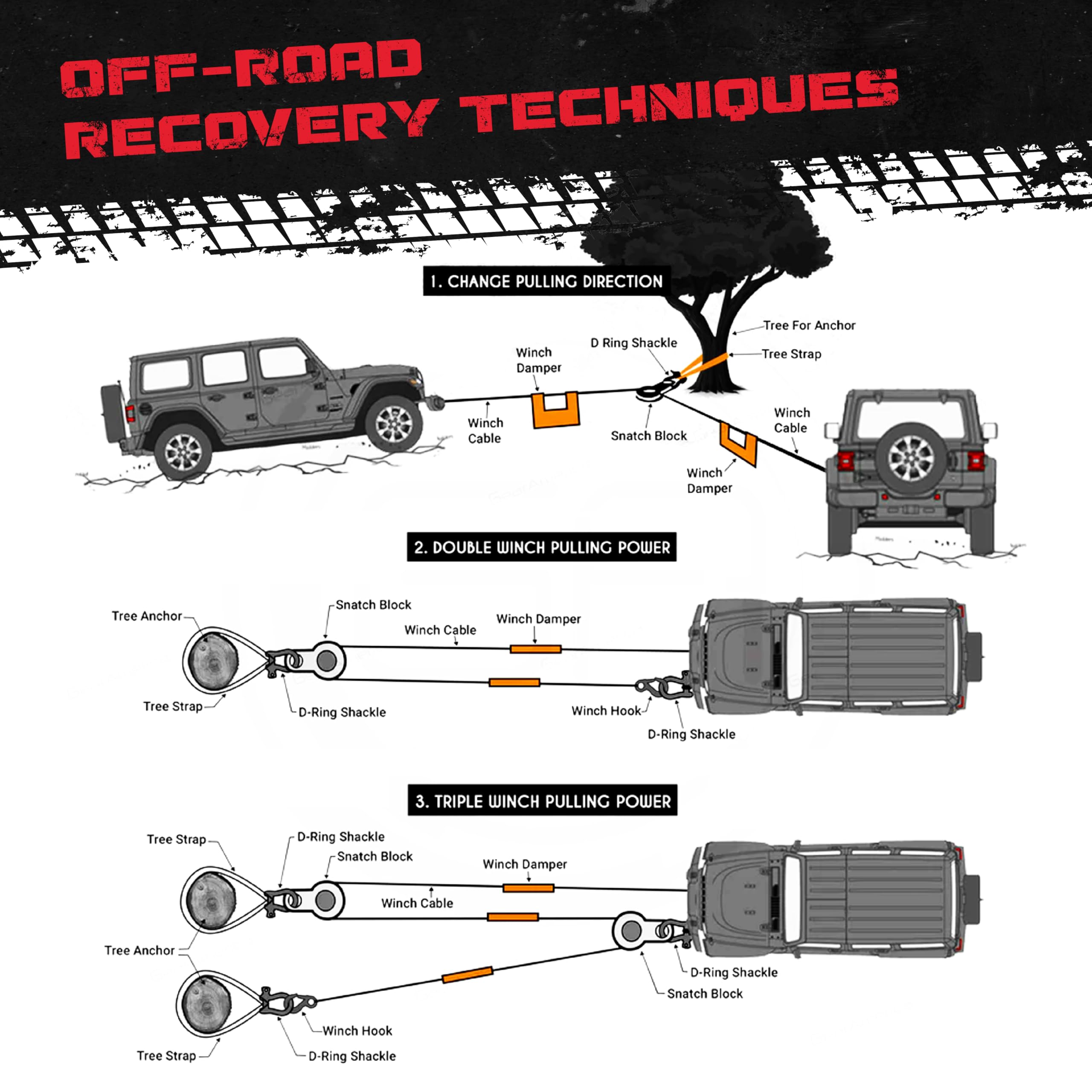 OFF-ROAD
RECOVERY TECHNIQUES

1. CHANGE PULLING DIRECTION

Tree For Anchor
D Ring Shackle
Tree Strap
Winch Damper
Winch Cable
Snatch Block
Winch Cable
Winch Damper

2. DOUBLE WINCH PULLING POWER

Tree Anchor
Snatch Block
Winch Cable
Winch Damper
Tree Strap
D-Ring Shackle
Winch Hook
D-Ring Shackle

3. TRIPLE WINCH PULLING POWER

Tree Strap
D-Ring Shackle
Snatch Block
Winch Damper
Winch Cable
Tree Anchor
D-Ring Shackle
Snatch Block
Winch Hook
Tree Strap
D-Ring Shackle