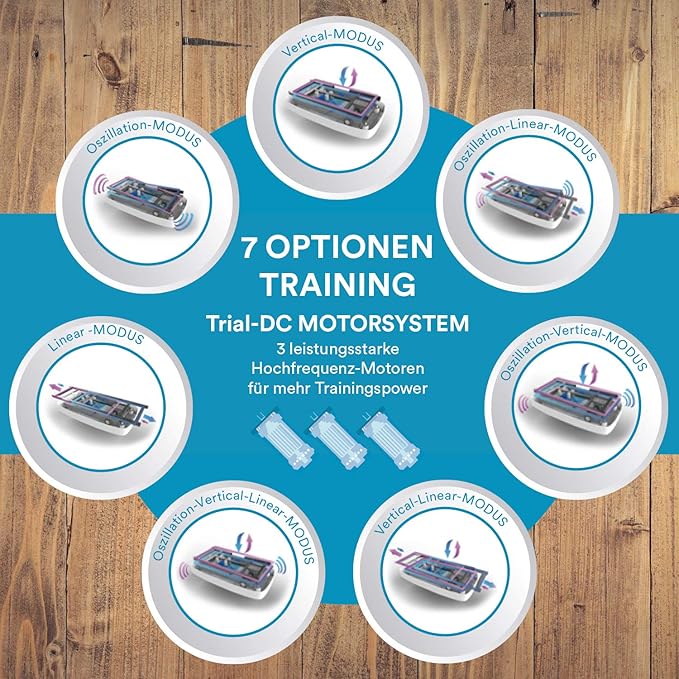 Vertical-MODUS

Oszillation-MODUS

Oszillation-Linear-MODUS

7 OPTIONEN TRAINING

Trial-DC MOTORSYSTEM

3 leistungsstarke Hochfrequenz-Motoren für mehr Trainingspower

Linear -MODUS

Oszillation-Vertical-MODUS

Oszillation-Vertical-Linear-MODUS

Vertical-Linear-MODUS