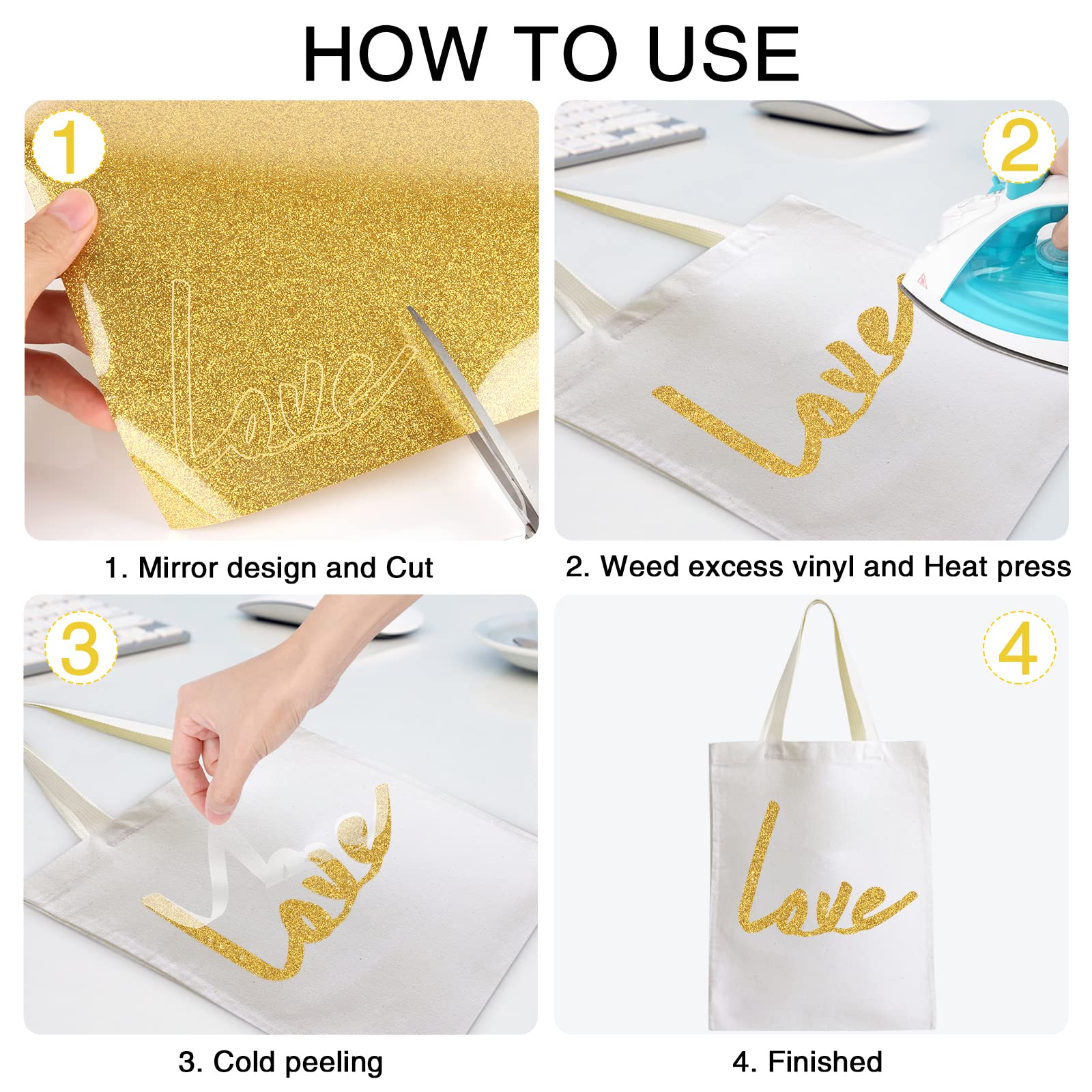 HOW TO USE

1

Love

1. Mirror design and Cut

2

Love

2. Weed excess vinyl and Heat press

3

Love

3. Cold peeling

4

Love

4. Finished