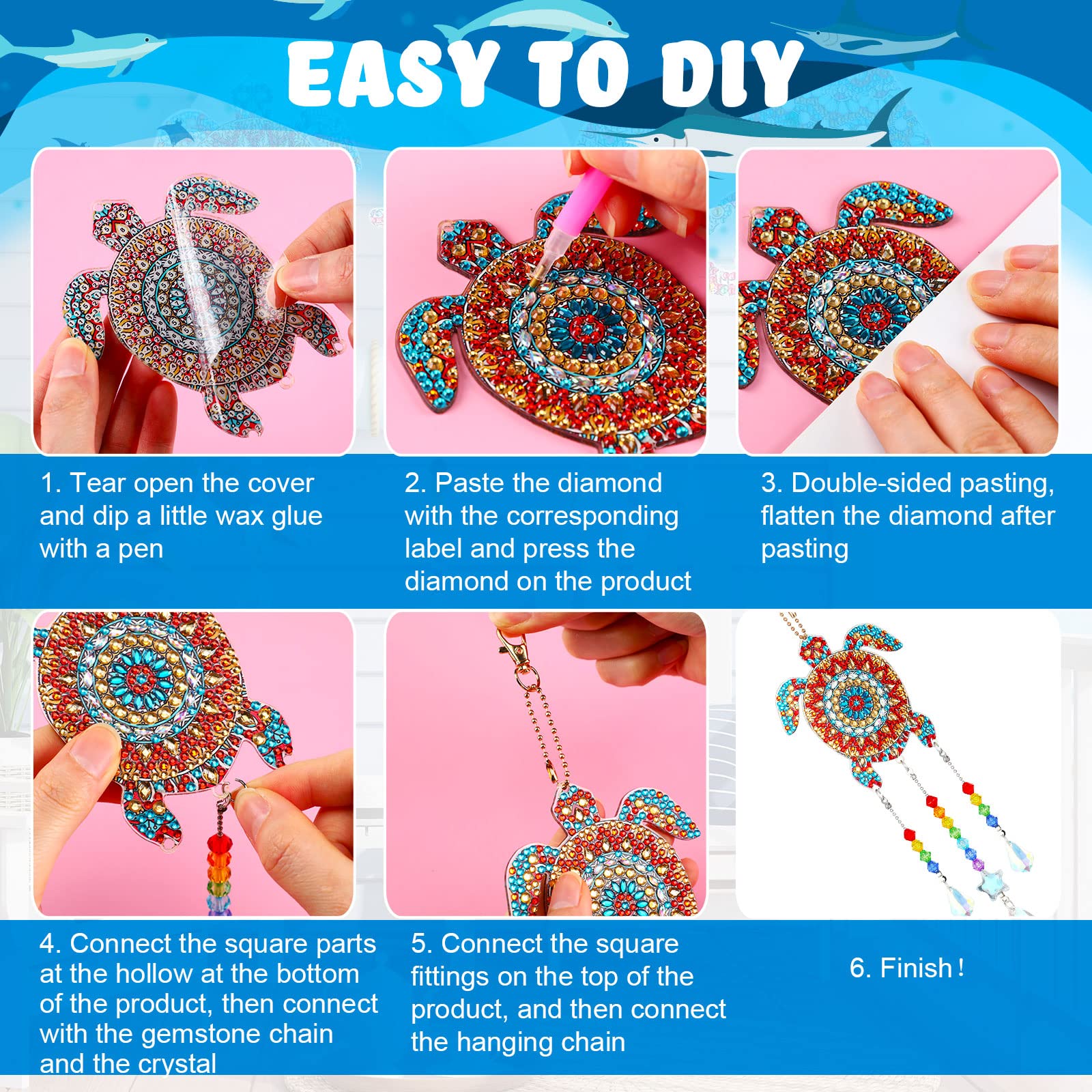 EASY TO DIY

1. Tear open the cover and dip a little wax glue with a pen

2. Paste the diamond with the corresponding label and press the diamond on the product

3. Double-sided pasting, flatten the diamond after pasting

4. Connect the square parts at the hollow at the bottom of the product, then connect with the gemstone chain and the crystal

5. Connect the square fittings on the top of the product, and then connect the hanging chain

6. Finish！