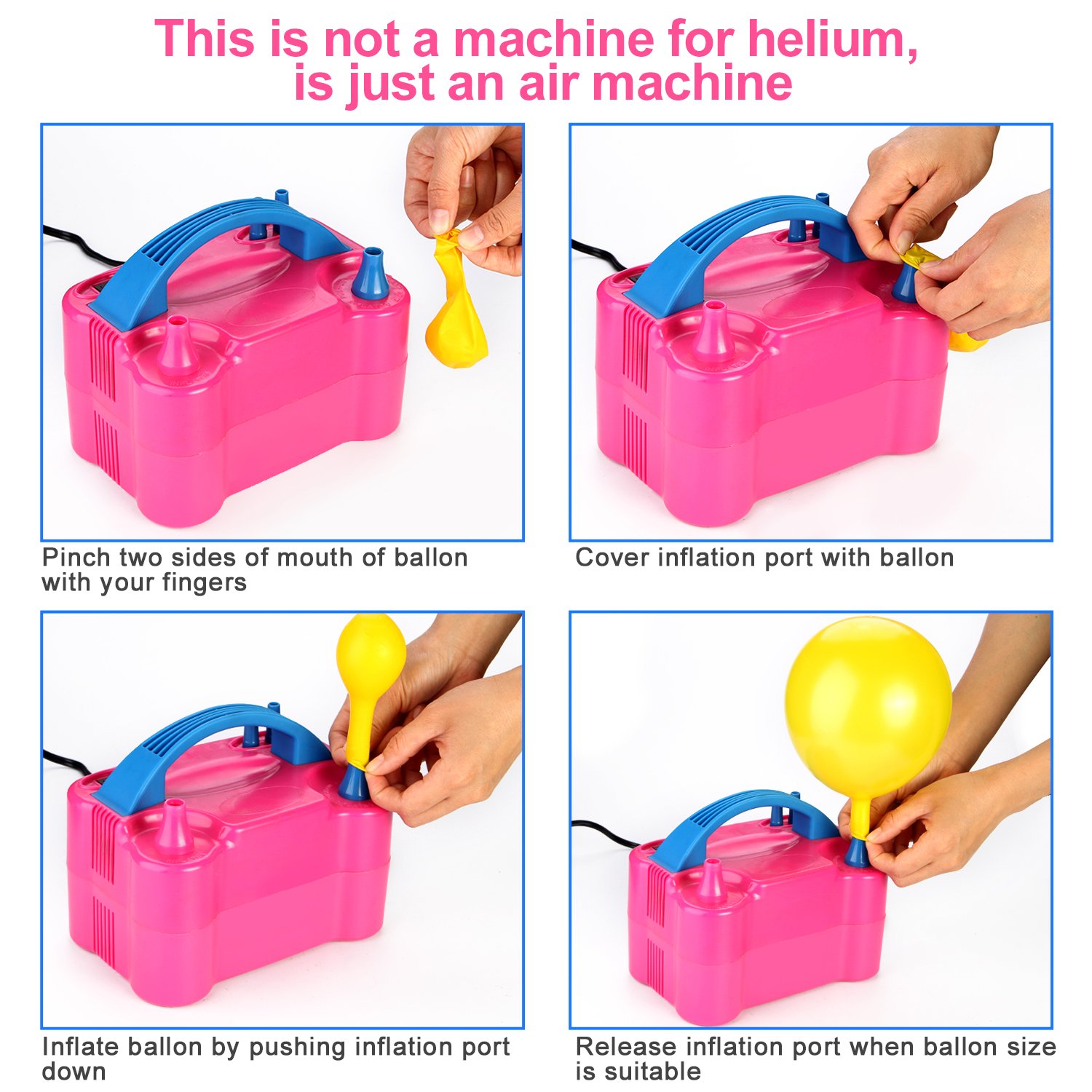 This is not a machine for helium, is just an air machine

Pinch two sides of mouth of ballon with your fingers

Cover inflation port with ballon

Inflate ballon by pushing inflation port down

Release inflation port when ballon size is suitable