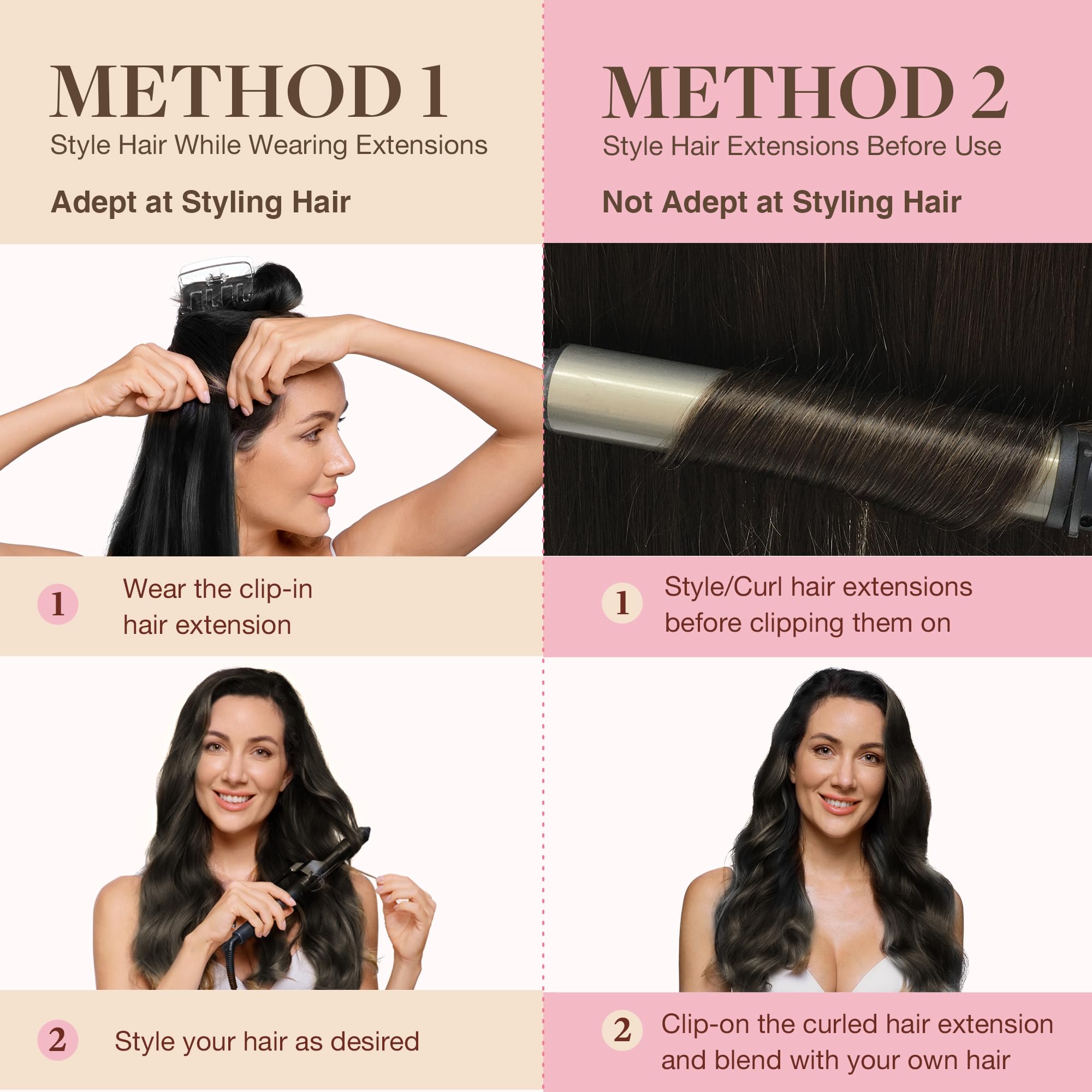 METHOD 1
Style Hair While Wearing Extensions

Adept at Styling Hair

1 Wear the clip-in hair extension

2 Style your hair as desired

METHOD 2
Style Hair Extensions Before Use

Not Adept at Styling Hair

1 Style/Curl hair extensions before clipping them on

2 Clip-on the curled hair extension and blend with your own hair