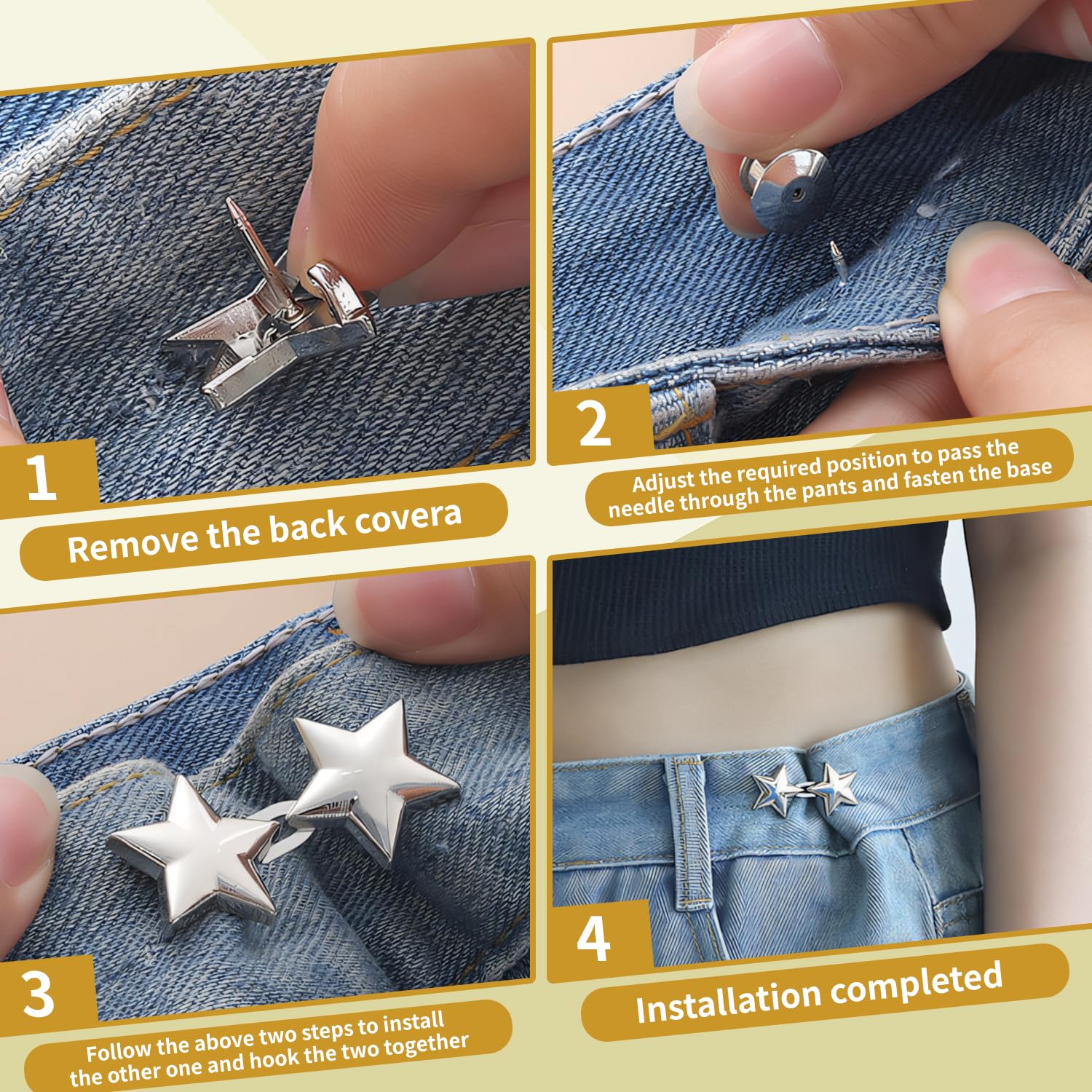 1

Remove the back covera

2

Adjust the required position to pass the needle through the pants and fasten the base

3

Follow the above two steps to install the other one and hook the two together

4

Installation completed