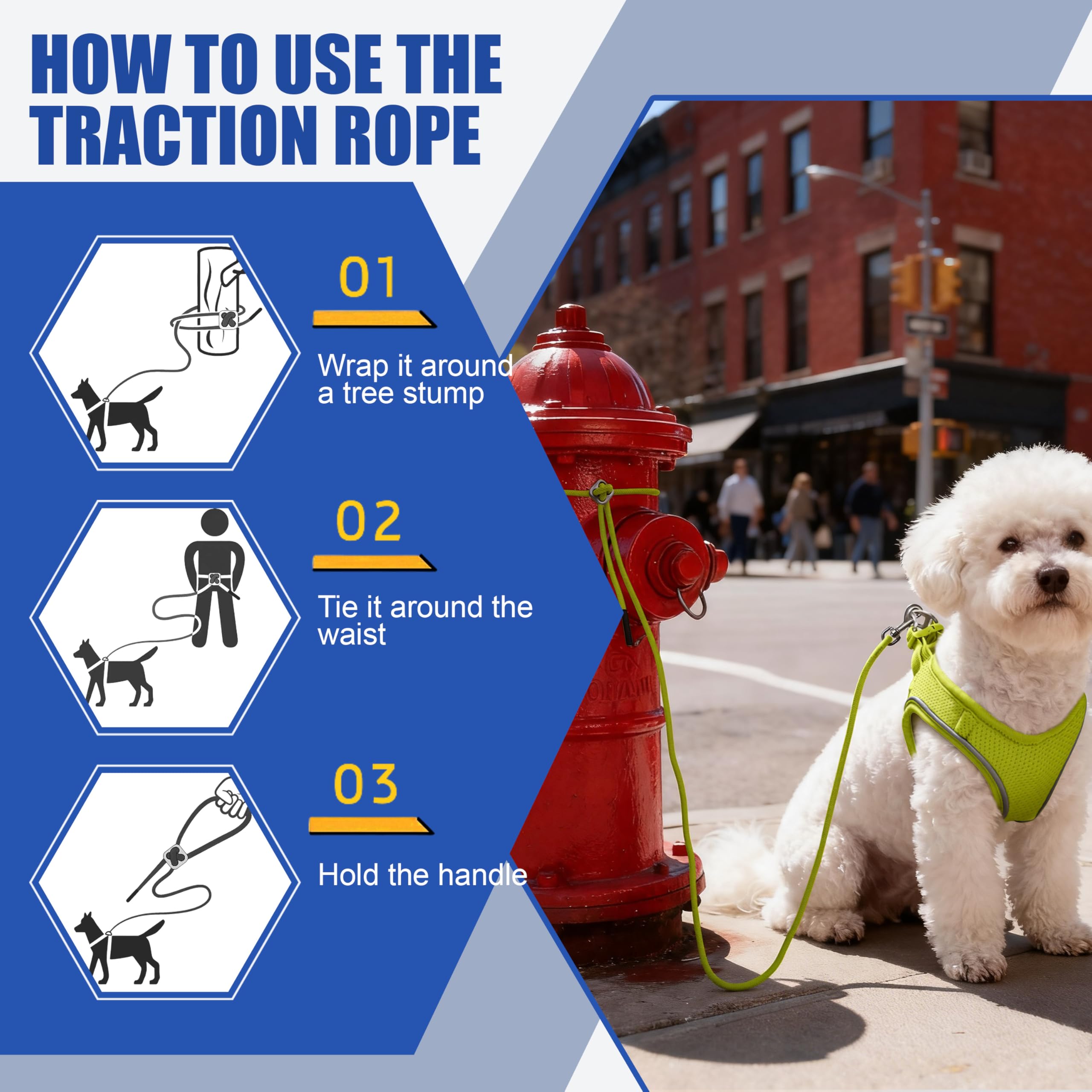 HOW TO USE THE TRACTION ROPE

01

Wrap it around a tree stump

02

Tie it around the waist

03

Hold the handle