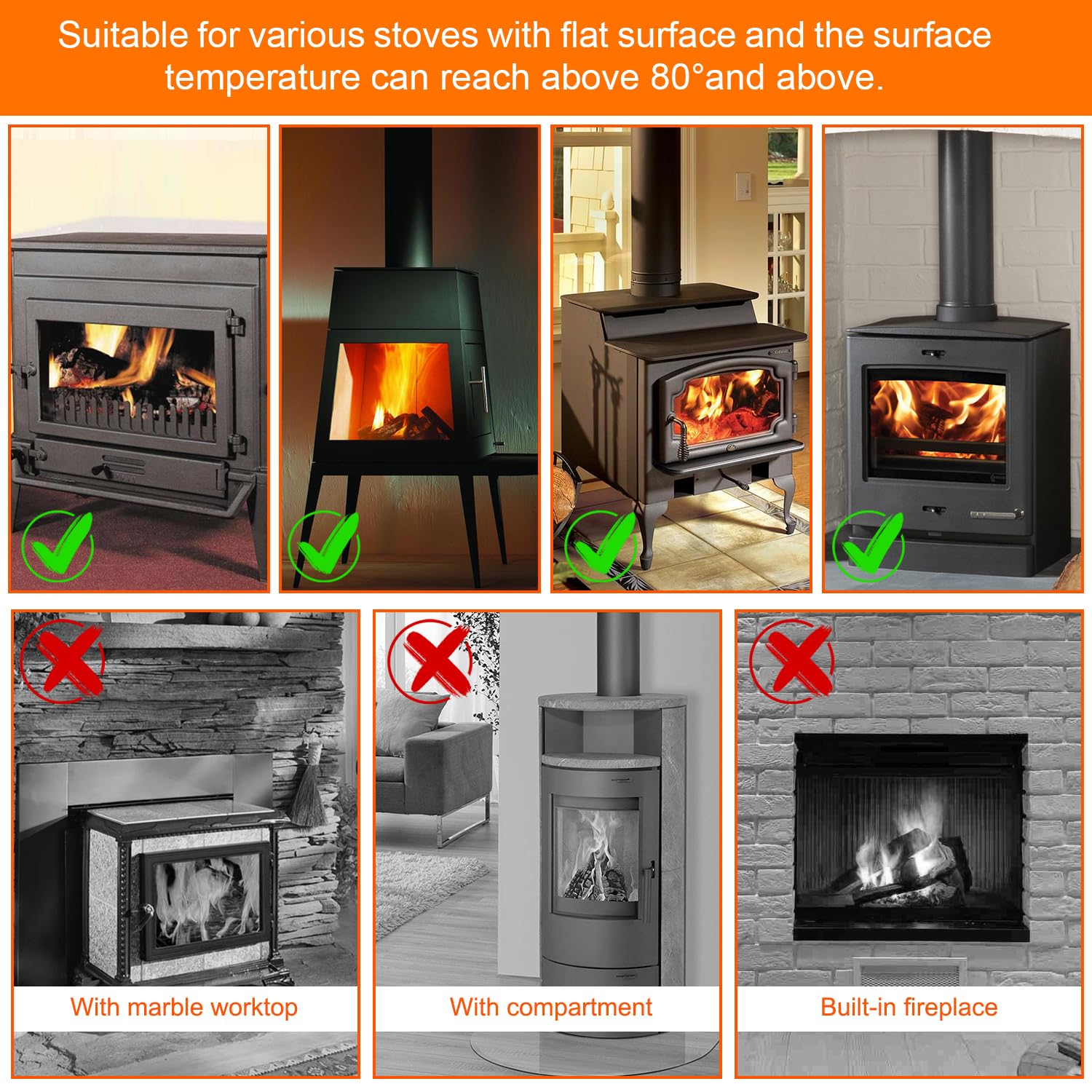 Suitable for various stoves with flat surface and the surface temperature can reach above 80°and above.

With marble worktop

With compartment

Built-in fireplace