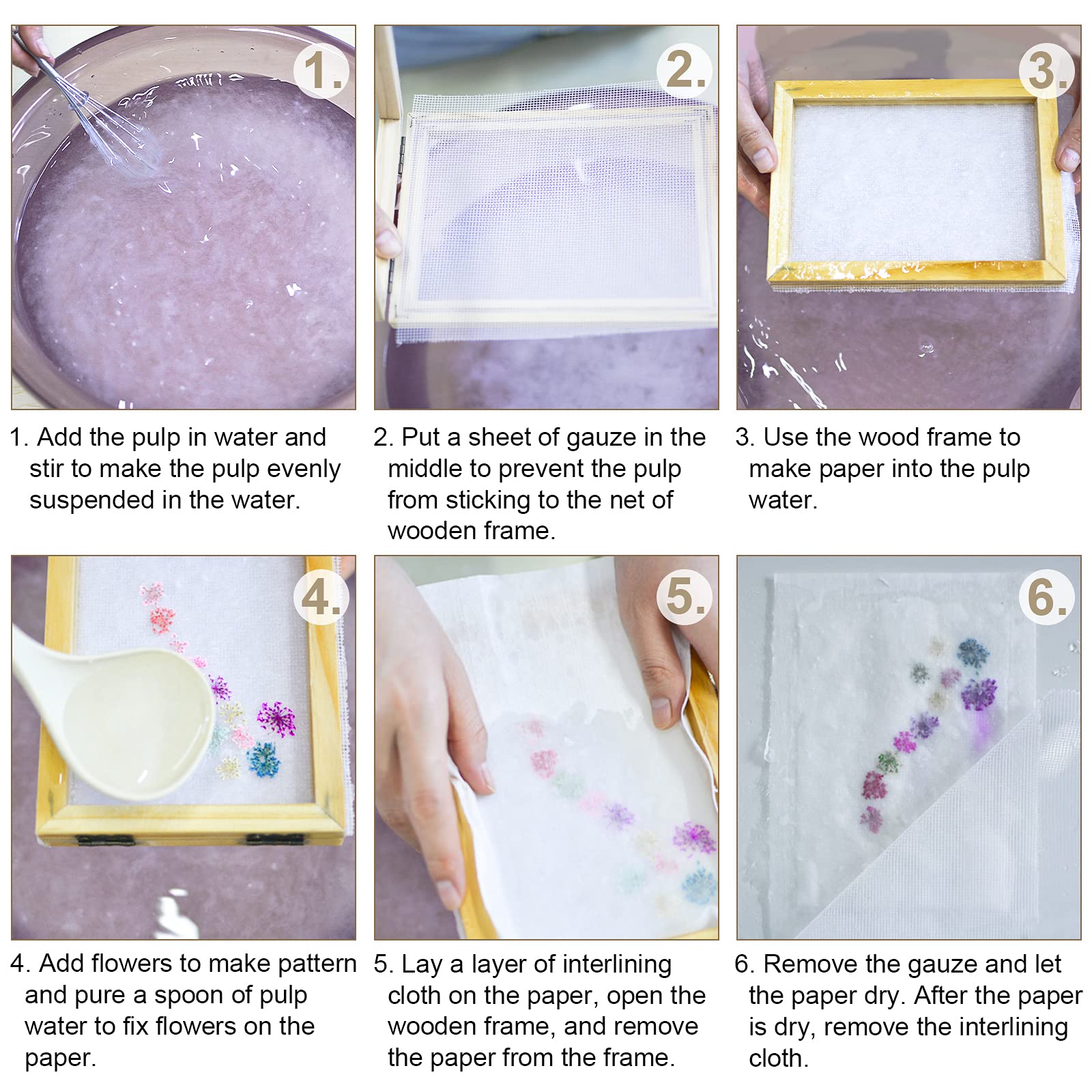 1.

2.

3.

1. Add the pulp in water and stir to make the pulp evenly suspended in the water.

2. Put a sheet of gauze in the middle to prevent the pulp from sticking to the net of wooden frame.

3. Use the wood frame to make paper into the pulp water.

4.

5.

6.

4. Add flowers to make pattern and pure a spoon of pulp water to fix flowers on the paper.

5. Lay a layer of interlining cloth on the paper, open the wooden frame, and remove the paper from the frame.

6. Remove the gauze and let the paper dry. After the paper is dry, remove the interlining cloth.