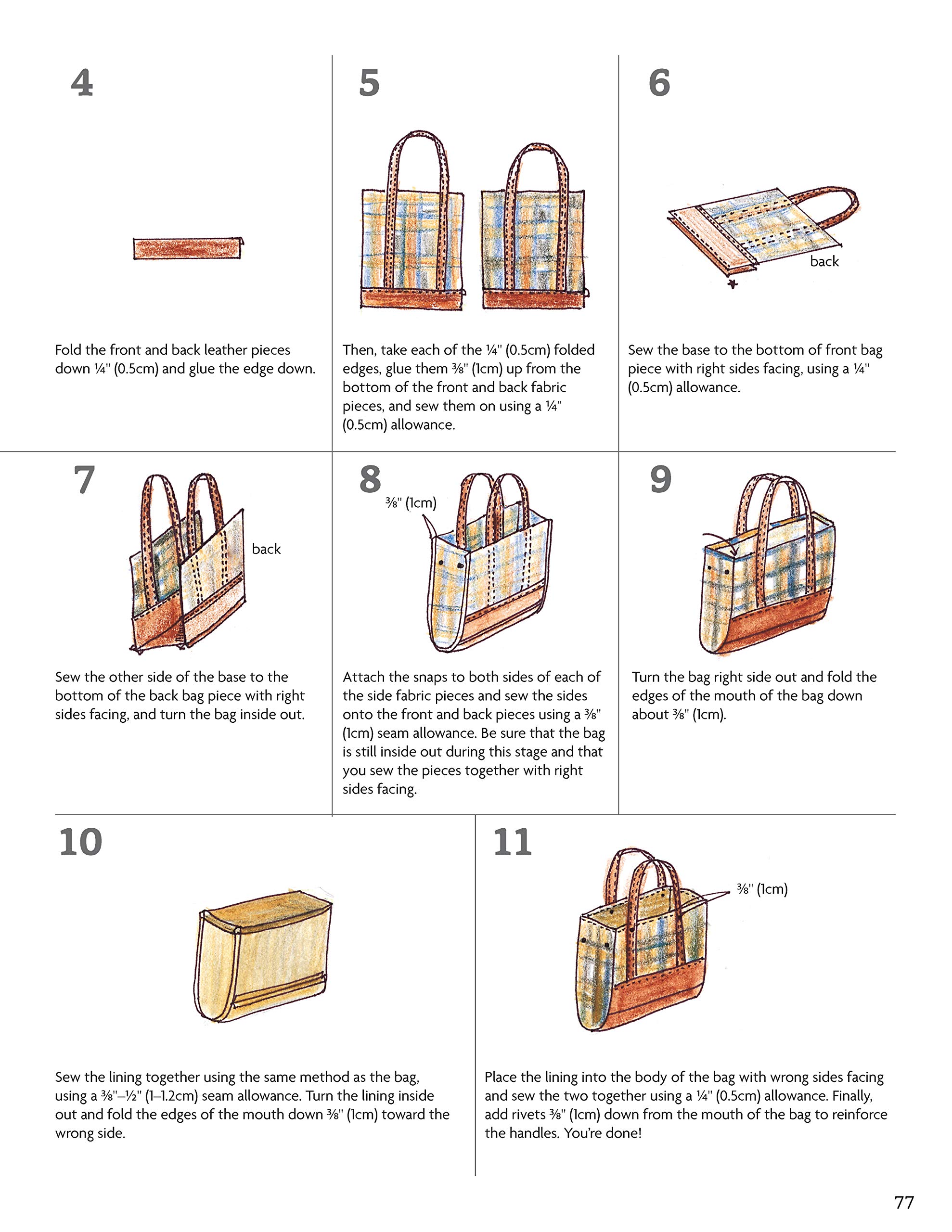 4

Fold the front and back leather pieces down ¼" (0.5cm) and glue the edge down.

5

Then, take each of the ¼" (0.5cm) folded edges, glue them ⅜" (1cm) up from the bottom of the front and back fabric pieces, and sew them on using a ¼" (0.5cm) allowance.

6

back

Sew the base to the bottom of front bag piece with right sides facing, using a ¼" (0.5cm) allowance.

7

back

Sew the other side of the base to the bottom of the back bag piece with right sides facing, and turn the bag inside out.

8

⅜" (1cm)

Attach the snaps to both sides of each of the side fabric pieces and sew the sides onto the front and back pieces using a ⅜" (1cm) seam allowance. Be sure that the bag is still inside out during this stage and that you sew the pieces together with right sides facing.

9

Turn the bag right side out and fold the edges of the mouth of the bag down about ⅜" (1cm).

10

Sew the lining together using the same method as the bag, using a ⅜"–½" (1–1.2cm) seam allowance. Turn the lining inside out and fold the edges of the mouth down ⅜" (1cm) toward the wrong side.

11

⅜" (1cm)

Place the lining into the body of the bag with wrong sides facing and sew the two together using a ¼" (0.5cm) allowance. Finally, add rivets ⅜" (1cm) down from the mouth of the bag to reinforce the handles. You're done!

77