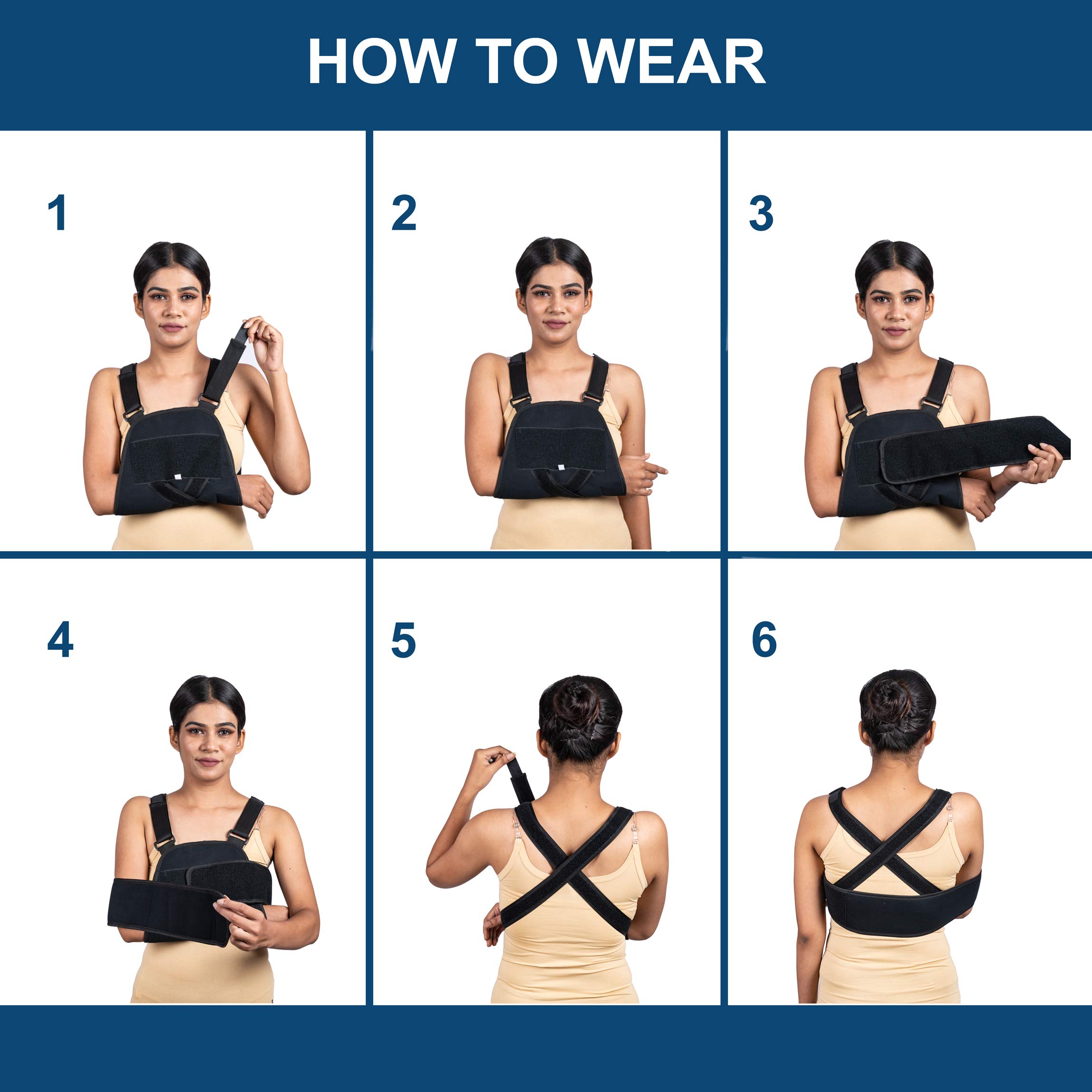 HOW TO WEAR

1

2

3

4

5

6