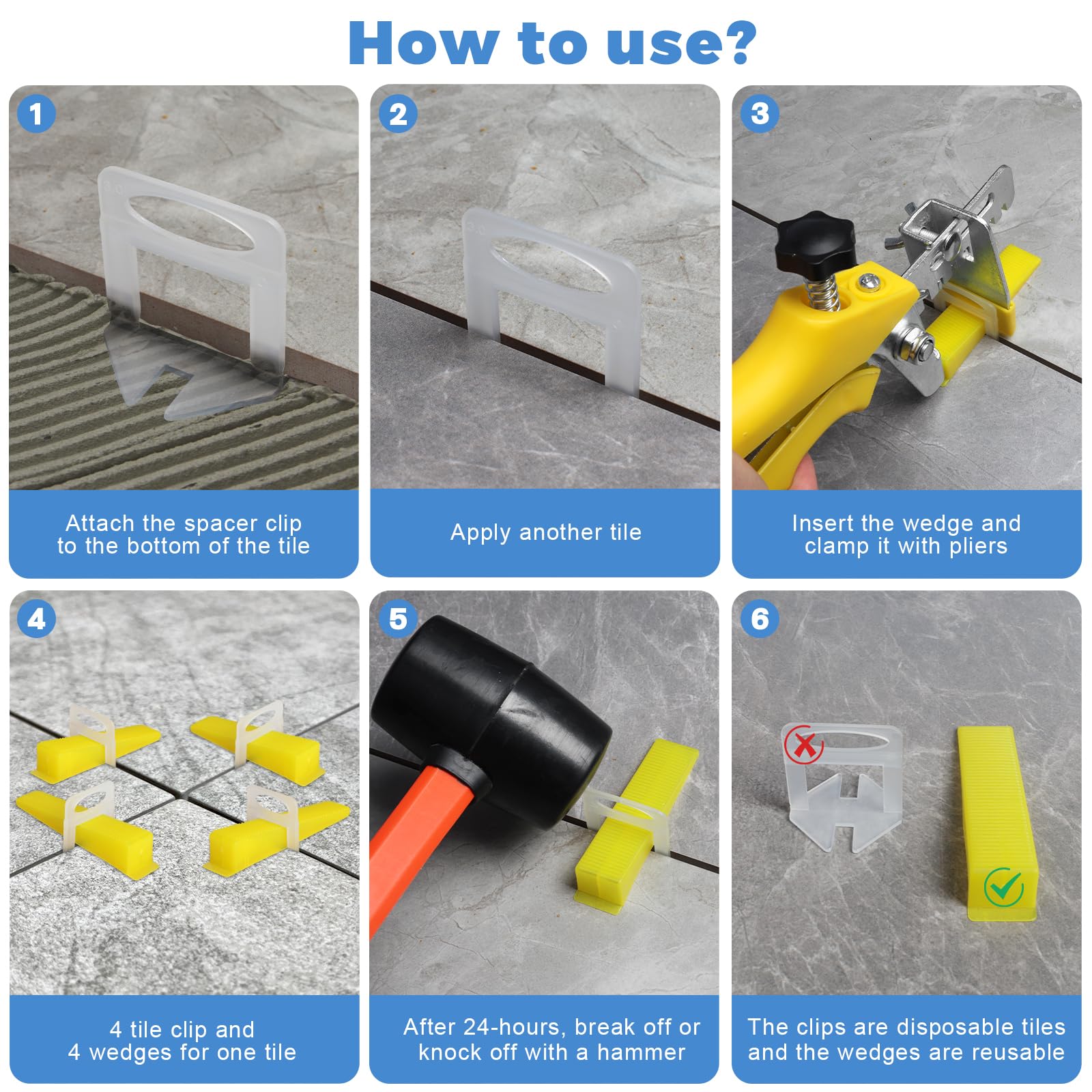 How to use?

1
Attach the spacer clip to the bottom of the tile

2
Apply another tile

3
Insert the wedge and clamp it with pliers

4
4 tile clip and 4 wedges for one tile

5
After 24-hours, break off or knock off with a hammer

6
The clips are disposable tiles and the wedges are reusable