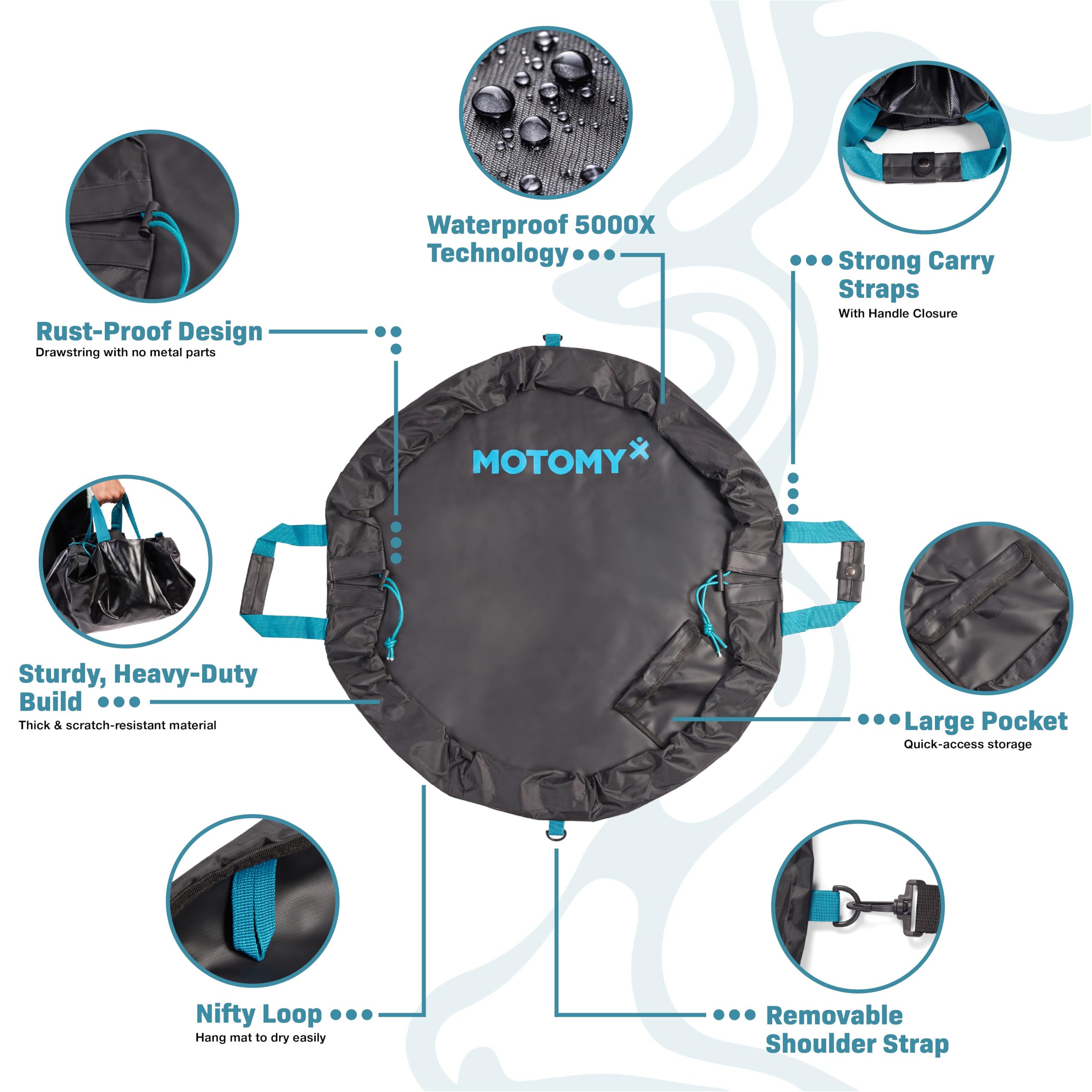 Waterproof 5000X Technology

Strong Carry Straps
With Handle Closure

Rust-Proof Design
Drawstring with no metal parts

MOTOMY

Sturdy, Heavy-Duty Build
Thick & scratch-resistant material

Large Pocket
Quick-access storage

Nifty Loop
Hang mat to dry easily

Removable Shoulder Strap