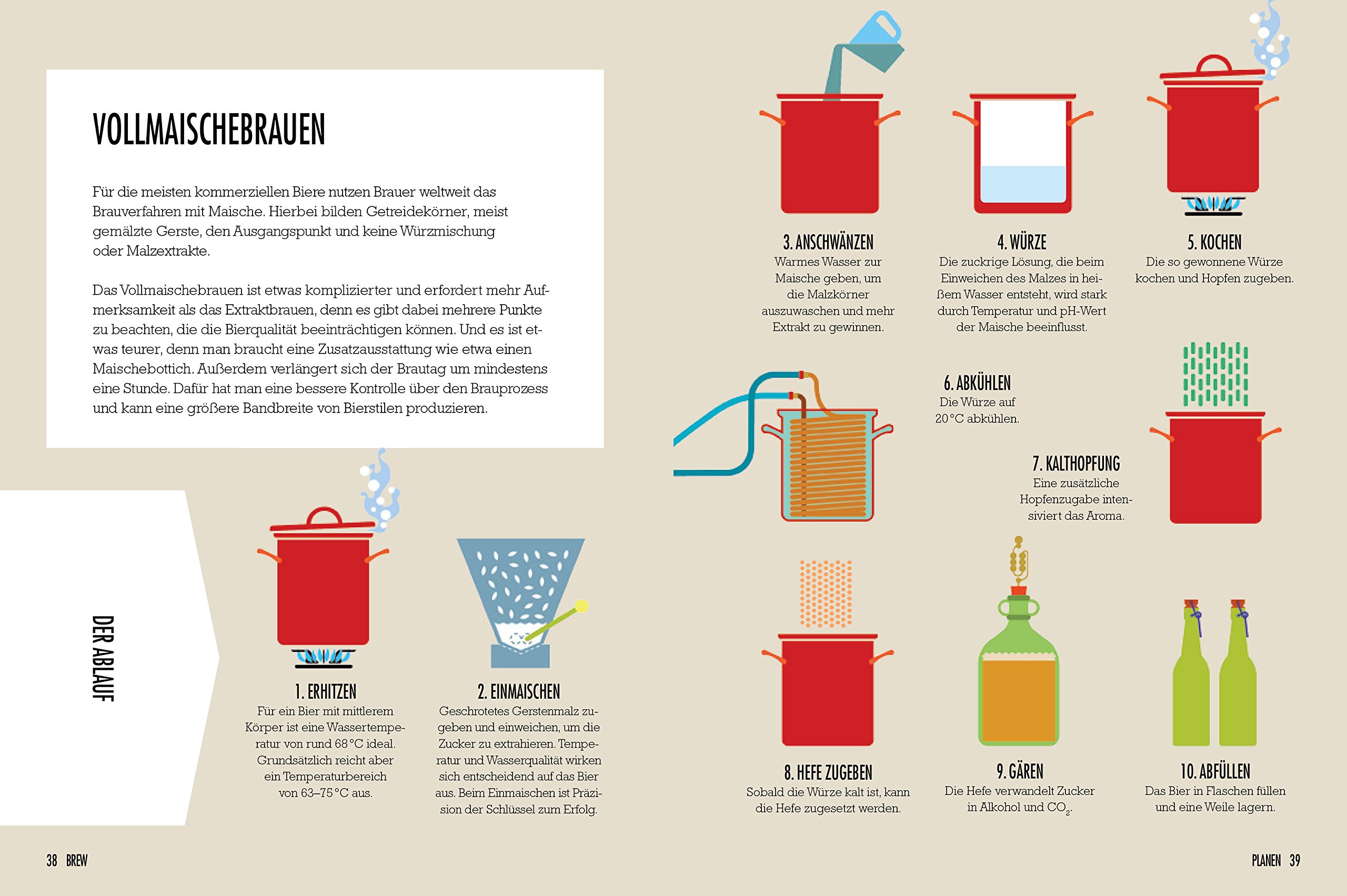 VOLLMAISCHEBRAUEN

Für die meisten kommerziellen Biere nutzen Brauer weltweit das Brauverfahren mit Maische. Hierbei bilden Getreidekörner, meist gemälzte Gerste, den Ausgangspunkt und keine Würzmischung oder Malzextrakte.

Das Vollmaischebrauen ist etwas komplizierter und erfordert mehr Aufmerksamkeit als das Extraktbrauen, denn es gibt dabei mehrere Punkte zu beachten, die die Bierqualität beeinträchtigen können. Und es ist etwas teurer, denn man braucht eine Zusatzausstattung wie etwa einen Maischebottich. Außerdem verlängert sich der Brautag um mindestens eine Stunde. Dafür hat man eine bessere Kontrolle über den Brauprozess und kann eine größere Bandbreite von Bierstilen produzieren.

DER ABLAUF

1. ERHITZEN
Für ein Bier mit mittlerem Körper ist eine Wassertemperatur von rund 68 °C ideal. Grundsätzlich reicht aber ein Temperaturbereich von 63–75 °C aus.

2. EINMAISCHEN
Geschrotetes Gerstenmalz zugeben und einweichen, um die Zucker zu extrahieren. Temperatur und Wasserqualität wirken sich entscheidend auf das Bier aus. Beim Einmaischen ist Präzision der Schlüssel zum Erfolg.

3. ANSCHWÄNZEN
Warmes Wasser zur Maische geben, um die Malzkörner auszuwaschen und mehr Extrakt zu gewinnen.

4. WÜRZE
Die zuckrige Lösung, die beim Einweichen des Malzes in heißem Wasser entsteht, wird stark durch Temperatur und pH-Wert der Maische beeinflusst.

5. KOCHEN
Die so gewonnene Würze kochen und Hopfen zugeben.

6. ABKÜHLEN
Die Würze auf 20 °C abkühlen.

7. KALTHOPFUNG
Eine zusätzliche Hopfenzugabe intensiviert das Aroma.

8. HEFE ZUGEBEN
Sobald die Würze kalt ist, kann die Hefe zugesetzt werden.

9. GÄREN
Die Hefe verwandelt Zucker in Alkohol und $CO_2$.

10. ABFÜLLEN
Das Bier in Flaschen füllen und eine Weile lagern.

38 BREW

PLANEN 39