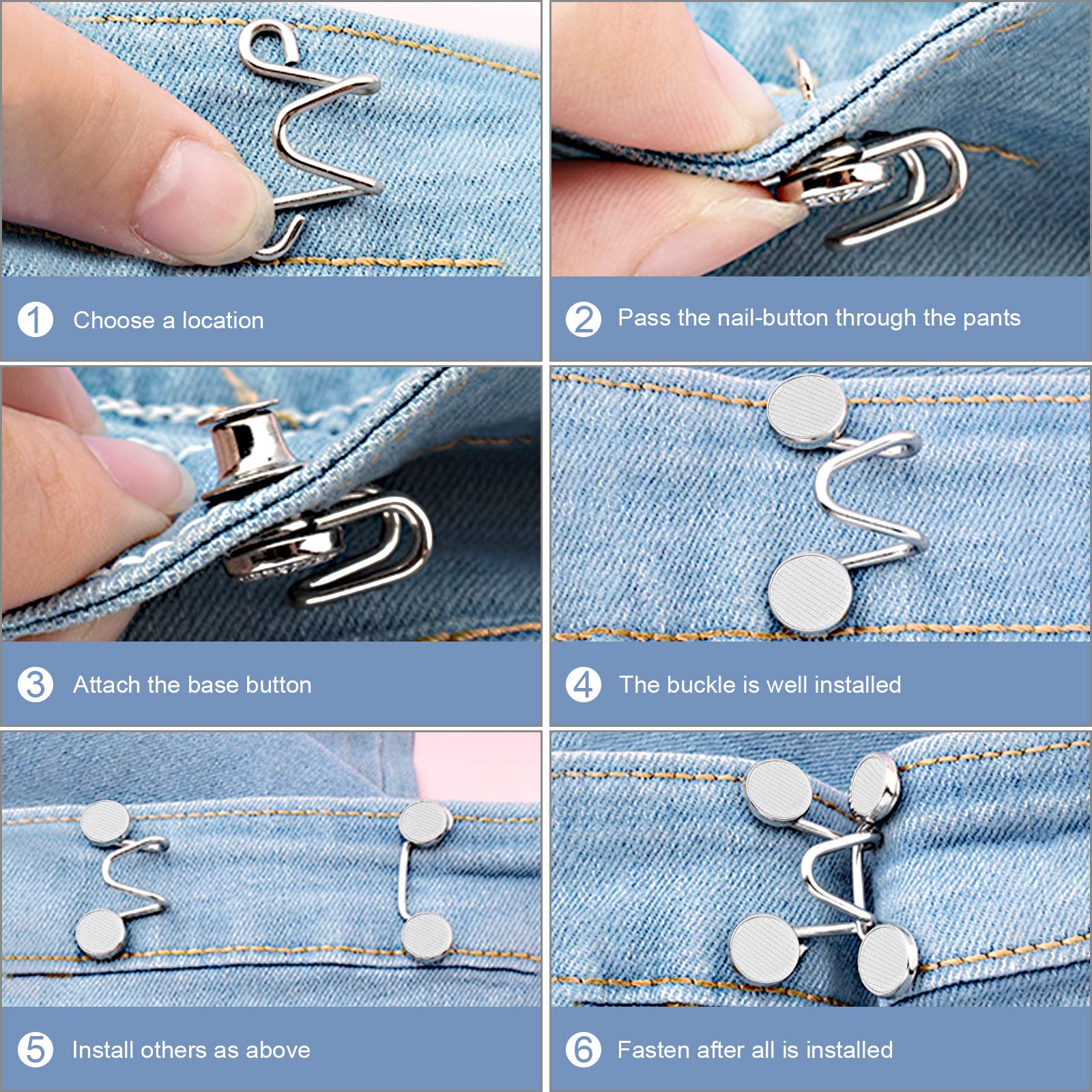 1 Choose a location

2 Pass the nail-button through the pants

3 Attach the base button

4 The buckle is well installed

5 Install others as above

6 Fasten after all is installed