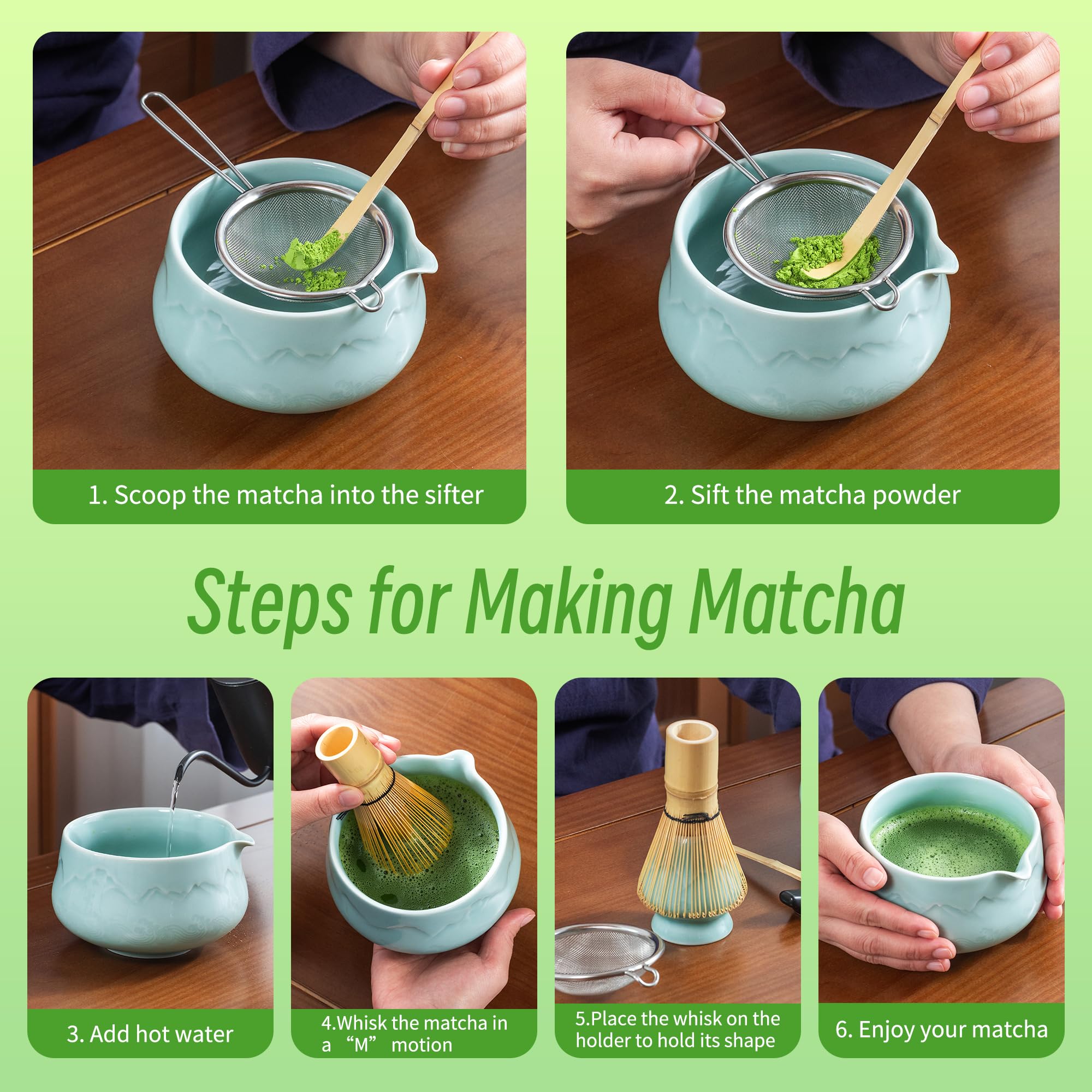 1. Scoop the matcha into the sifter

2. Sift the matcha powder

Steps for Making Matcha

3. Add hot water

4.Whisk the matcha in a “M” motion

5.Place the whisk on the holder to hold its shape

6. Enjoy your matcha