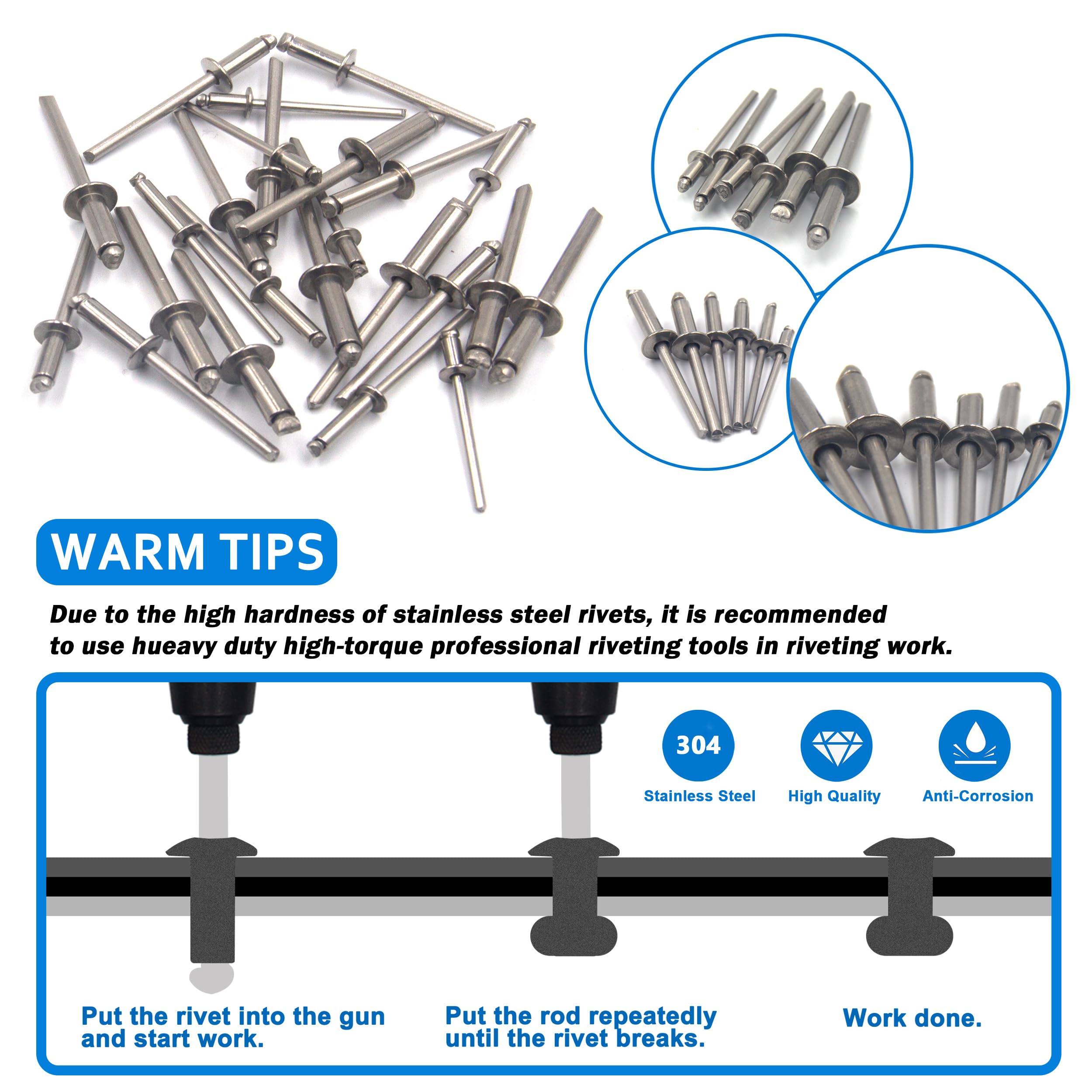 WARM TIPS

Due to the high hardness of stainless steel rivets, it is recommended to use hueavy duty high-torque professional riveting tools in riveting work.

304
Stainless Steel

High Quality

Anti-Corrosion

Put the rivet into the gun and start work.

Put the rod repeatedly until the rivet breaks.

Work done.