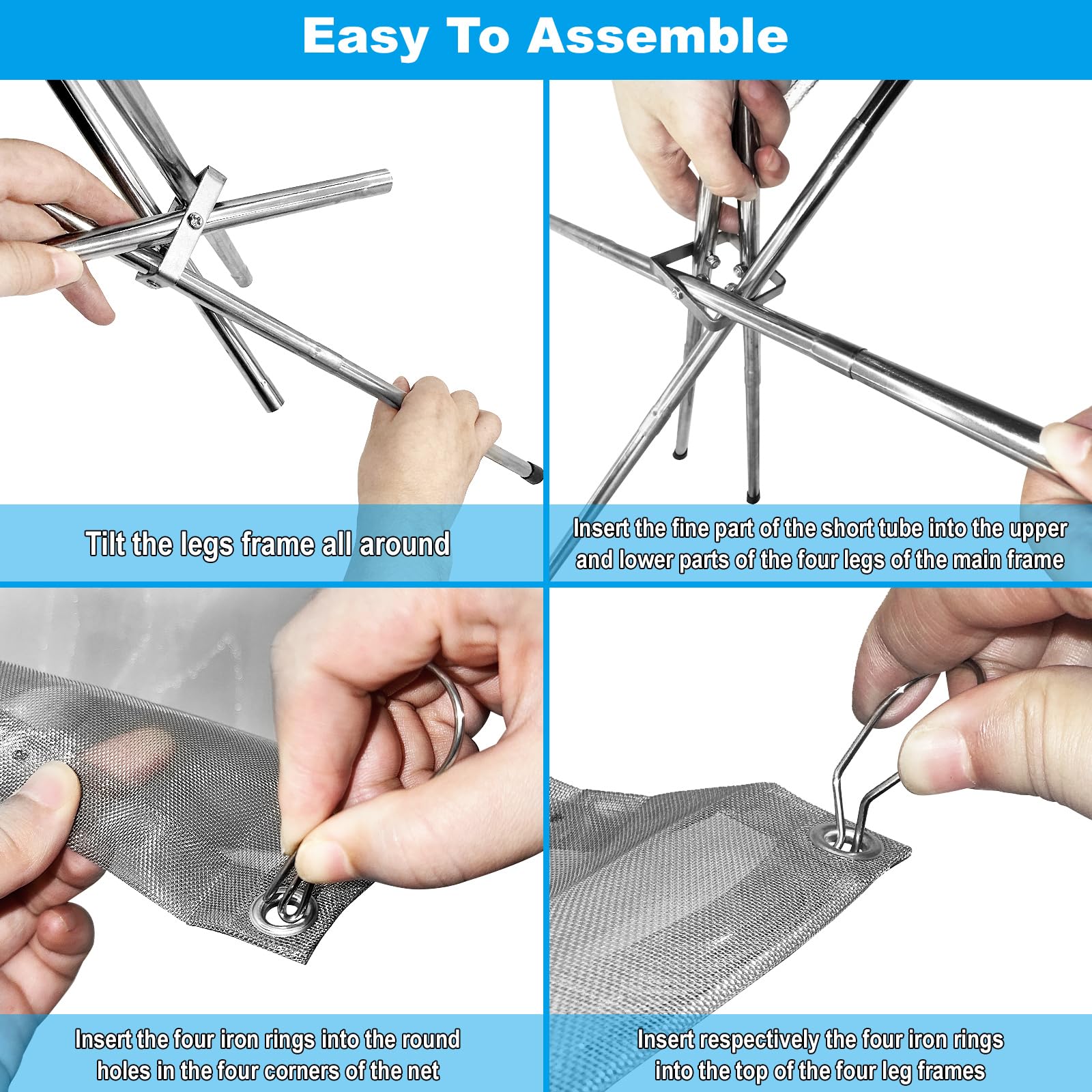 Easy To Assemble

Tilt the legs frame all around

Insert the fine part of the short tube into the upper and lower parts of the four legs of the main frame

Insert the four iron rings into the round holes in the four corners of the net

Insert respectively the four iron rings into the top of the four leg frames