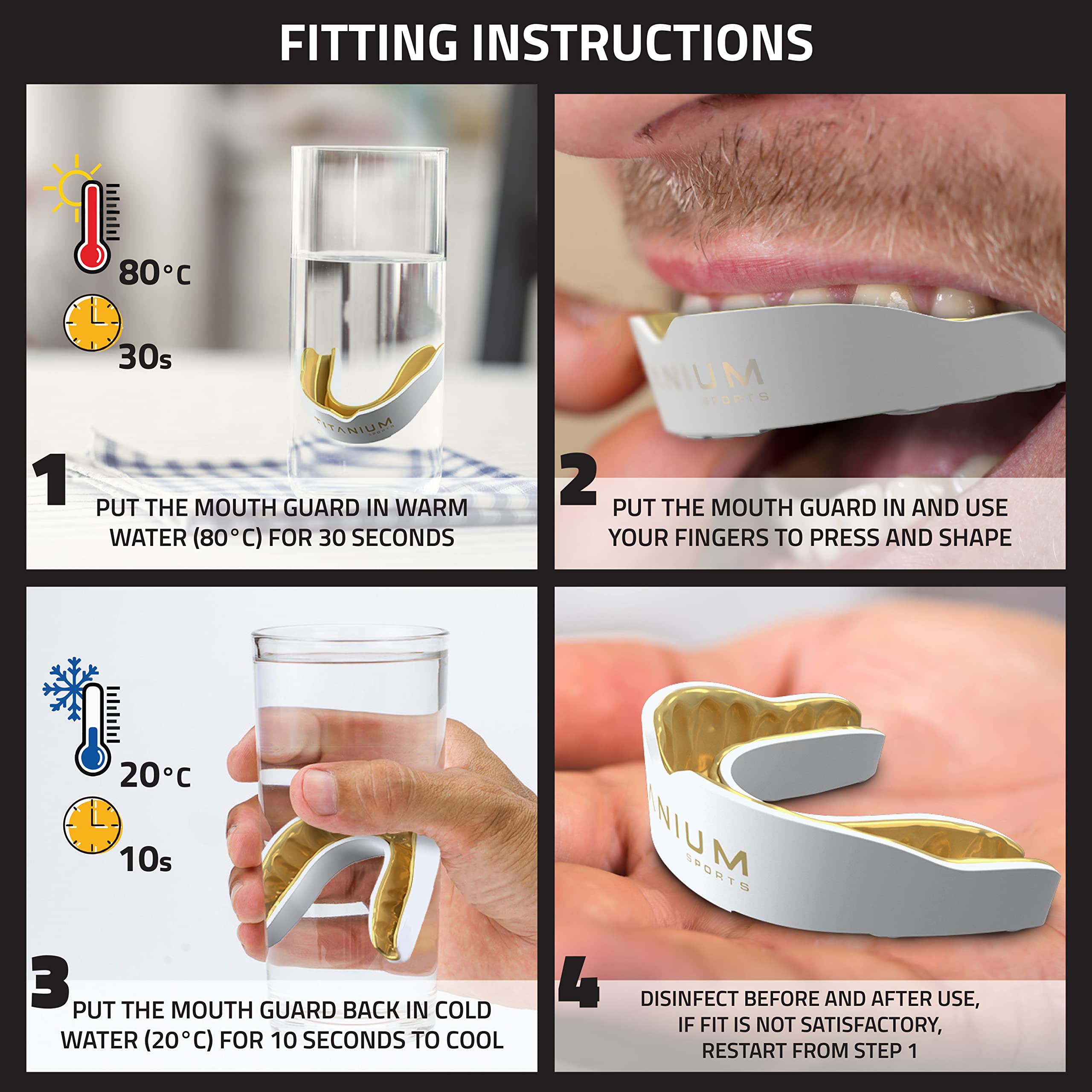 FITTING INSTRUCTIONS

80°C

30s

TITANIUM SPORTS

1

PUT THE MOUTH GUARD IN WARM WATER (80°C) FOR 30 SECONDS

NIUM SPORTS

2

PUT THE MOUTH GUARD IN AND USE YOUR FINGERS TO PRESS AND SHAPE

20°C

10s

3

PUT THE MOUTH GUARD BACK IN COLD WATER (20°C) FOR 10 SECONDS TO COOL

NIUM SPORTS

4

DISINFECT BEFORE AND AFTER USE, IF FIT IS NOT SATISFACTORY, RESTART FROM STEP 1