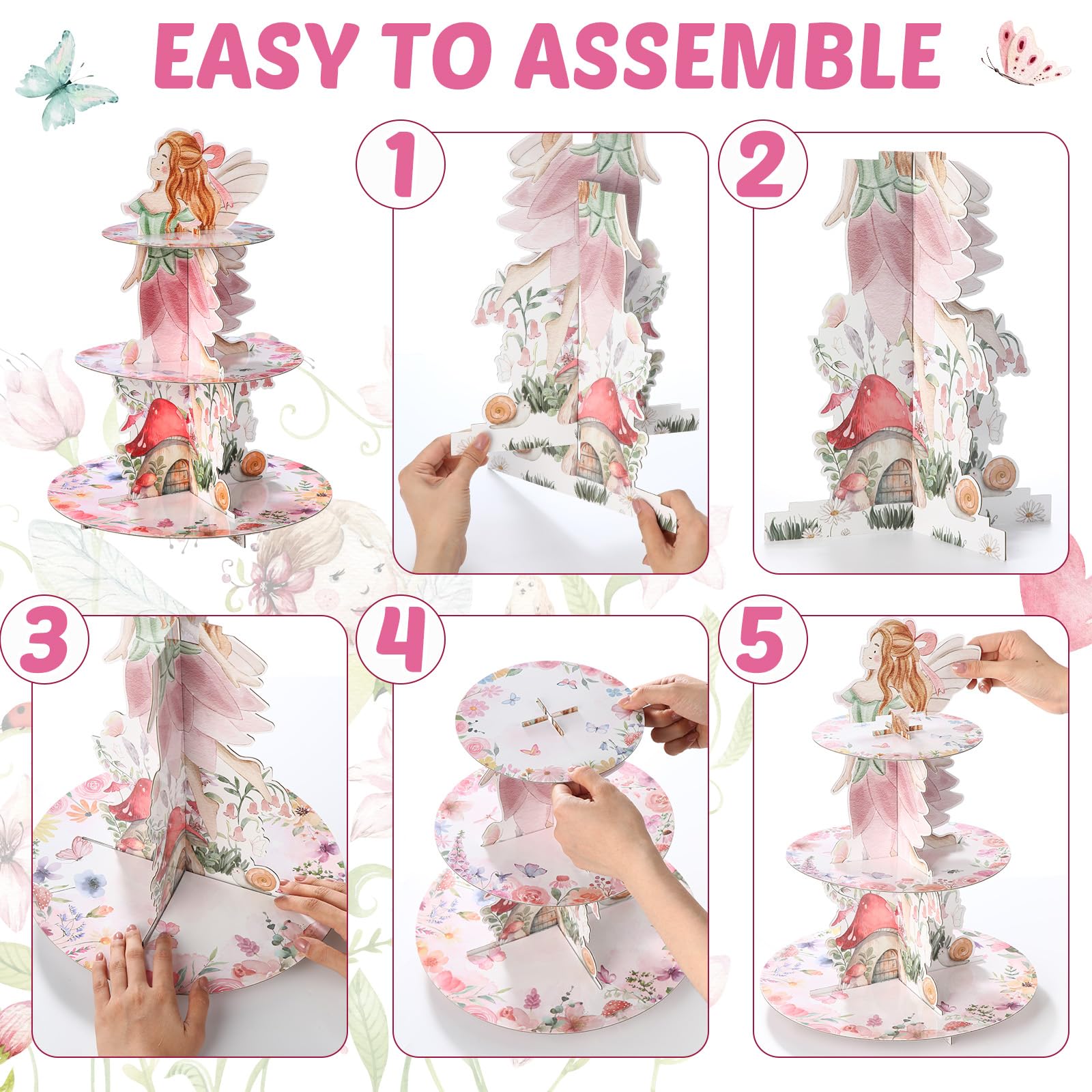 EASY TO ASSEMBLE

1

2

3

4

5