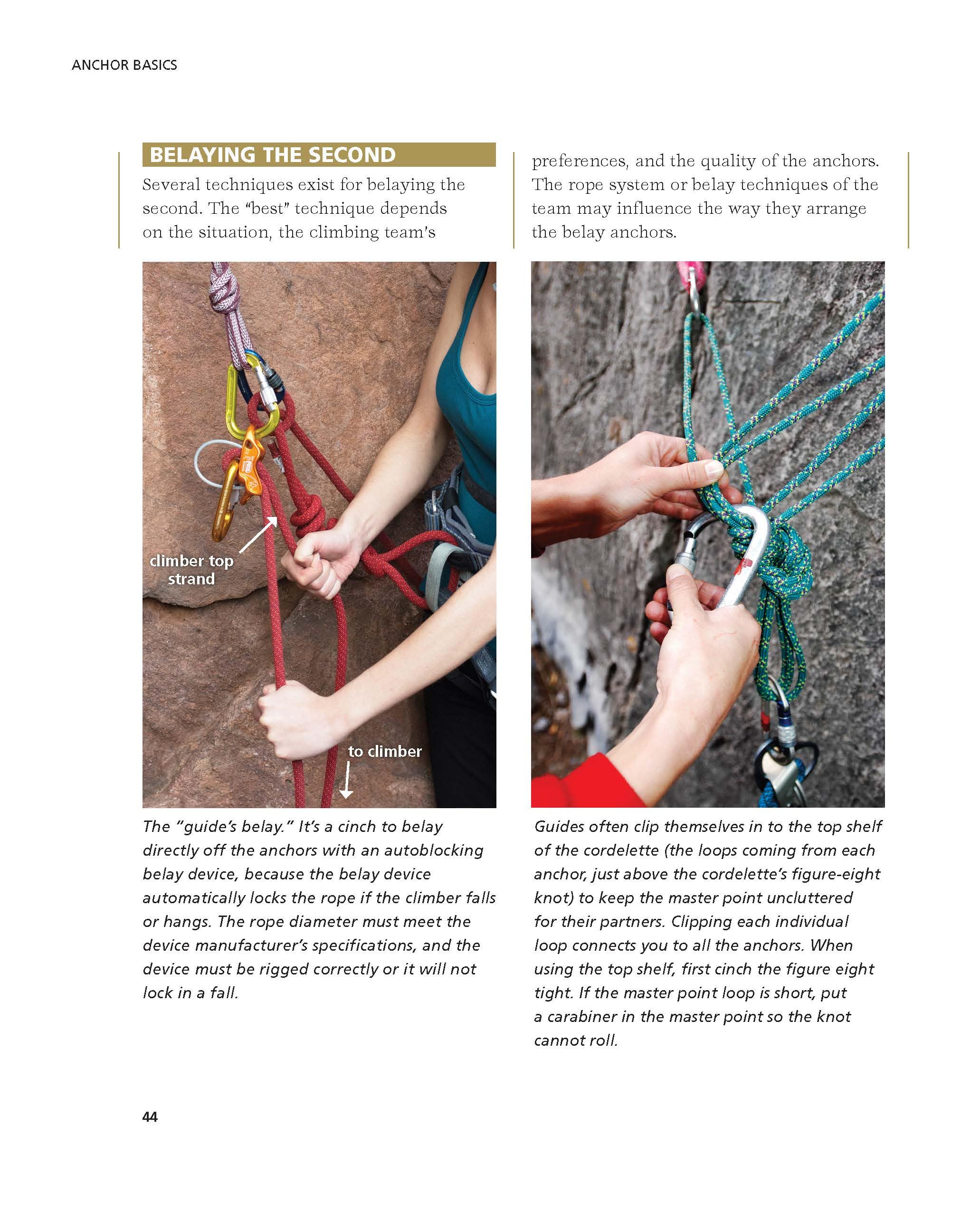 ANCHOR BASICS

BELAYING THE SECOND

Several techniques exist for belaying the second. The "best" technique depends on the situation, the climbing team's preferences, and the quality of the anchors. The rope system or belay techniques of the team may influence the way they arrange the belay anchors.

climber top strand

to climber

The "guide's belay." It's a cinch to belay directly off the anchors with an autoblocking belay device, because the belay device automatically locks the rope if the climber falls or hangs. The rope diameter must meet the device manufacturer's specifications, and the device must be rigged correctly or it will not lock in a fall.

Guides often clip themselves in to the top shelf of the cordelette (the loops coming from each anchor, just above the cordelette's figure-eight knot) to keep the master point uncluttered for their partners. Clipping each individual loop connects you to all the anchors. When using the top shelf, first cinch the figure eight tight. If the master point loop is short, put a carabiner in the master point so the knot cannot roll.

44