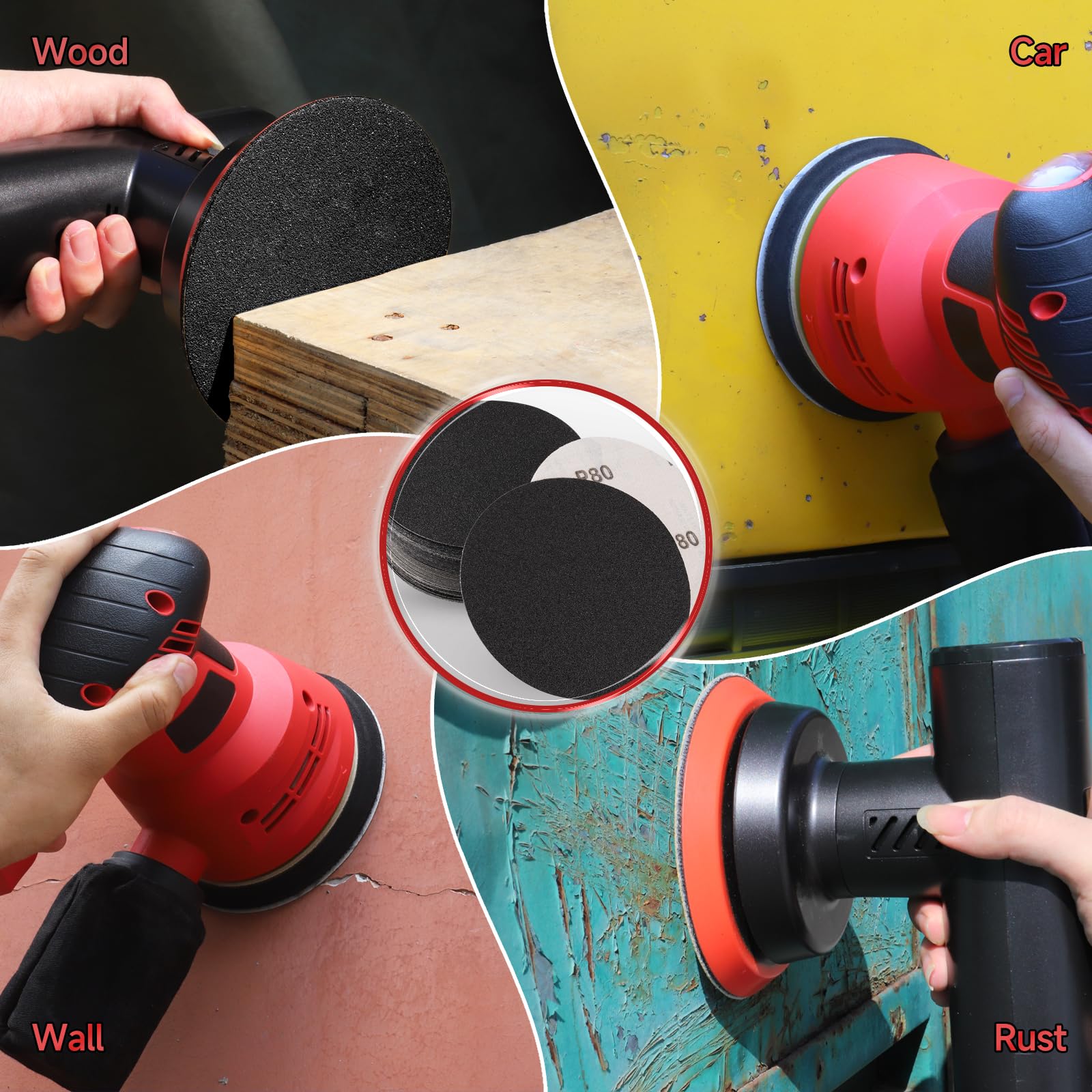 Wood

Car

P80

80

Wall

Rust