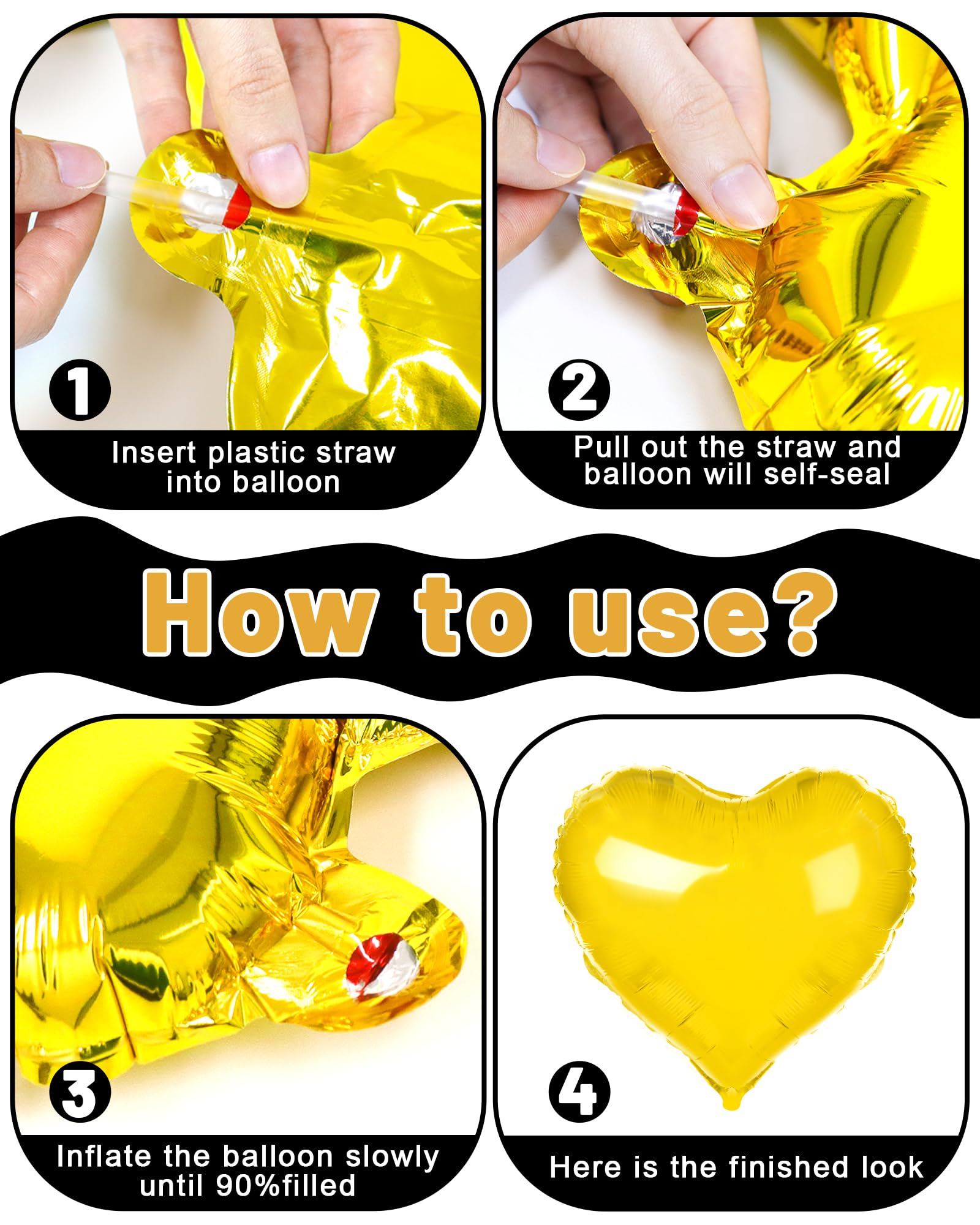 1

Insert plastic straw into balloon

2

Pull out the straw and balloon will self-seal

How to use?

3

Inflate the balloon slowly until 90%filled

4

Here is the finished look