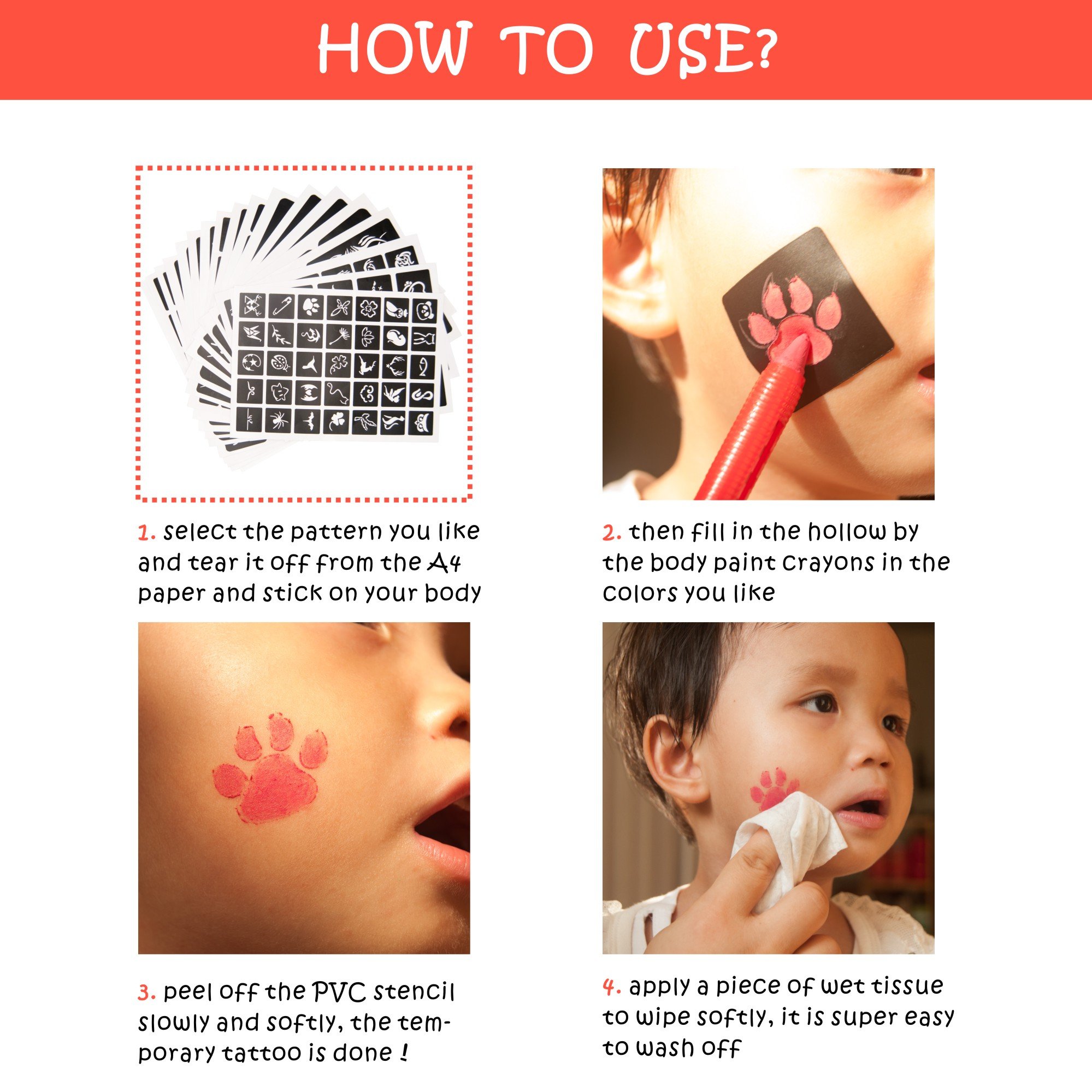 HOW TO USE?

1. select the pattern you like and tear it off from the A4 paper and stick on your body

2. then fill in the hollow by the body paint crayons in the colors you like

3. peel off the PVC stencil slowly and softly, the temporary tattoo is done !

4. apply a piece of wet tissue to wipe softly, it is super easy to wash off