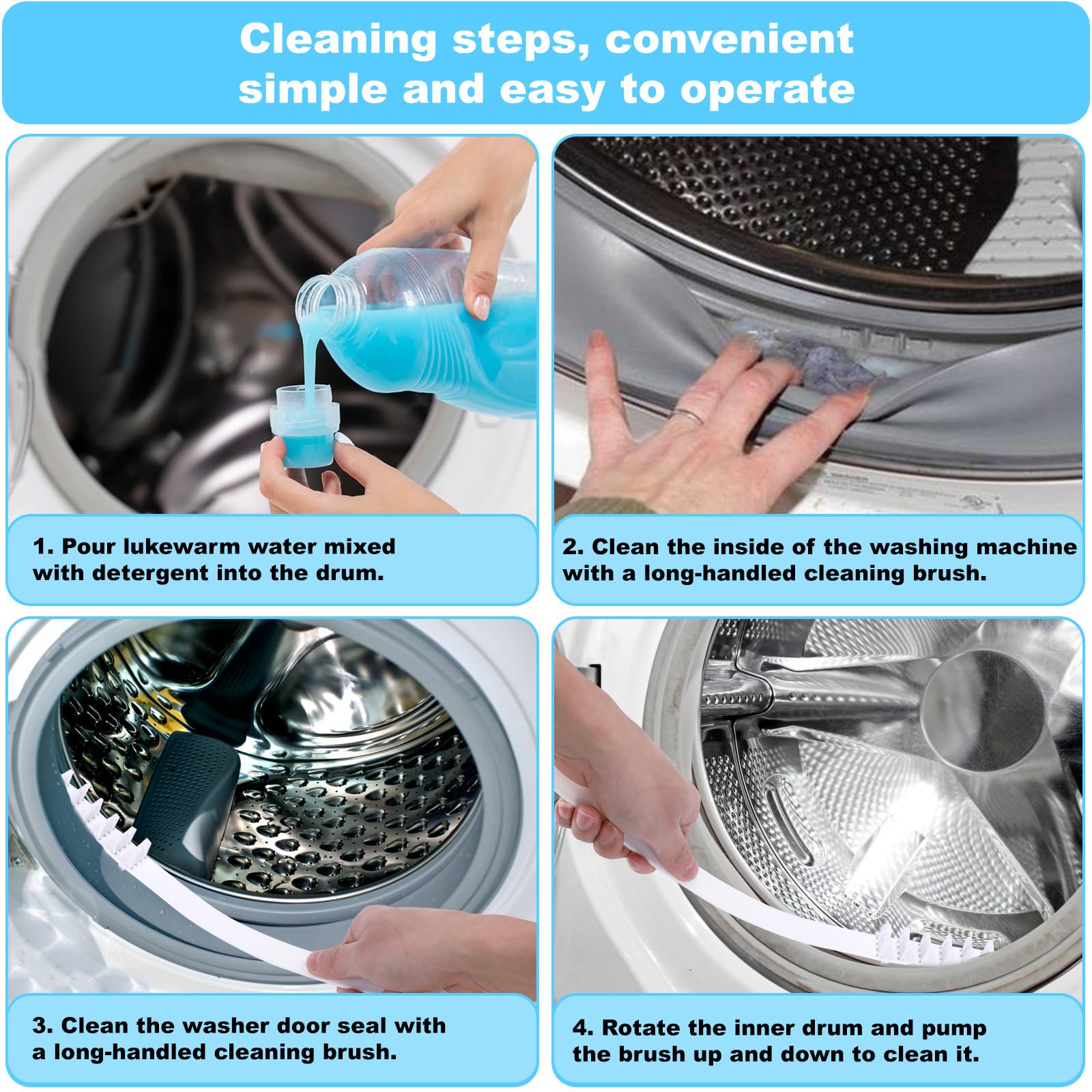 Cleaning steps, convenient simple and easy to operate

1. Pour lukewarm water mixed with detergent into the drum.

2. Clean the inside of the washing machine with a long-handled cleaning brush.

3. Clean the washer door seal with a long-handled cleaning brush.

4. Rotate the inner drum and pump the brush up and down to clean it.