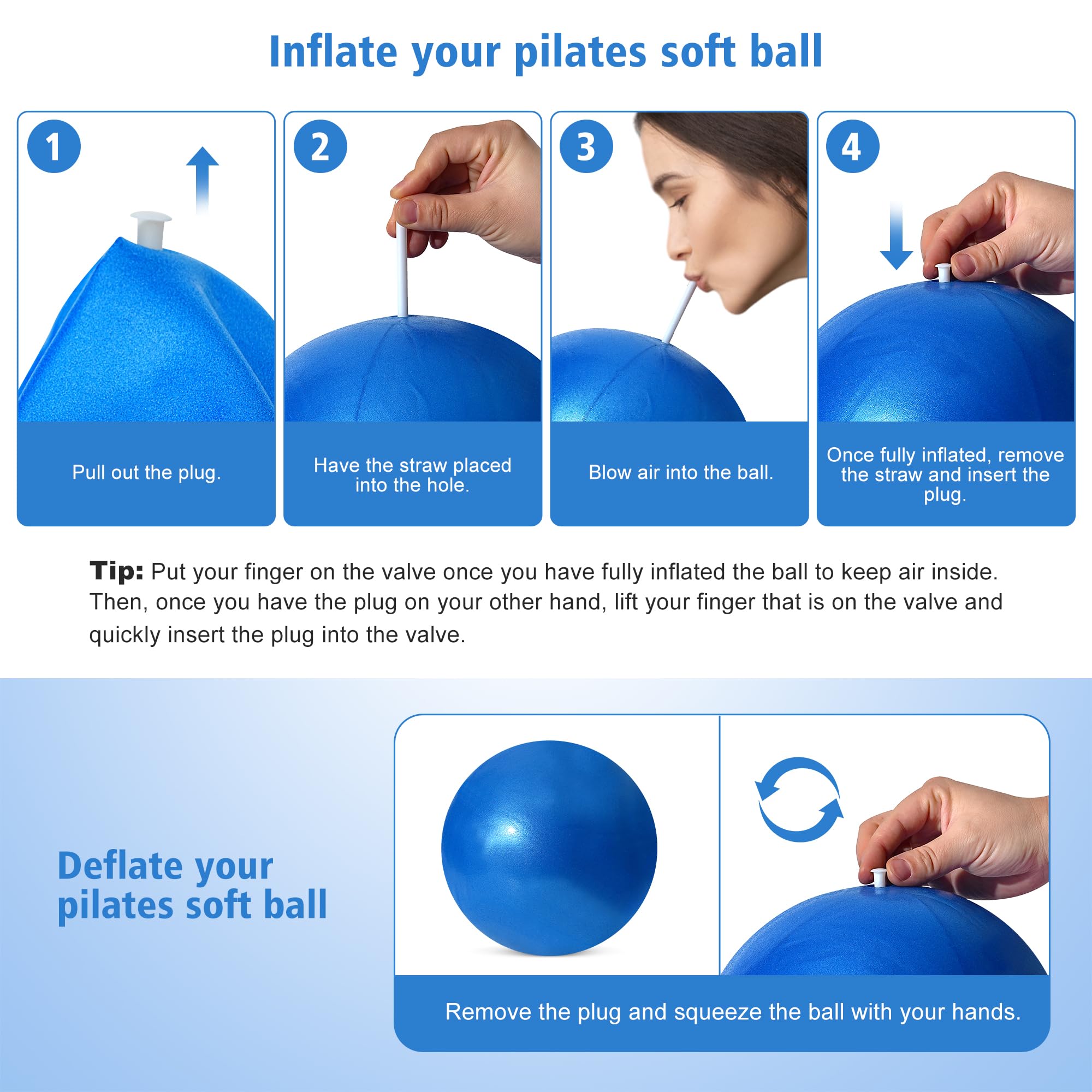 Inflate your pilates soft ball

1

Pull out the plug.

2

Have the straw placed into the hole.

3

Blow air into the ball.

4

Once fully inflated, remove the straw and insert the plug.

Tip: Put your finger on the valve once you have fully inflated the ball to keep air inside. Then, once you have the plug on your other hand, lift your finger that is on the valve and quickly insert the plug into the valve.

Deflate your pilates soft ball

Remove the plug and squeeze the ball with your hands.