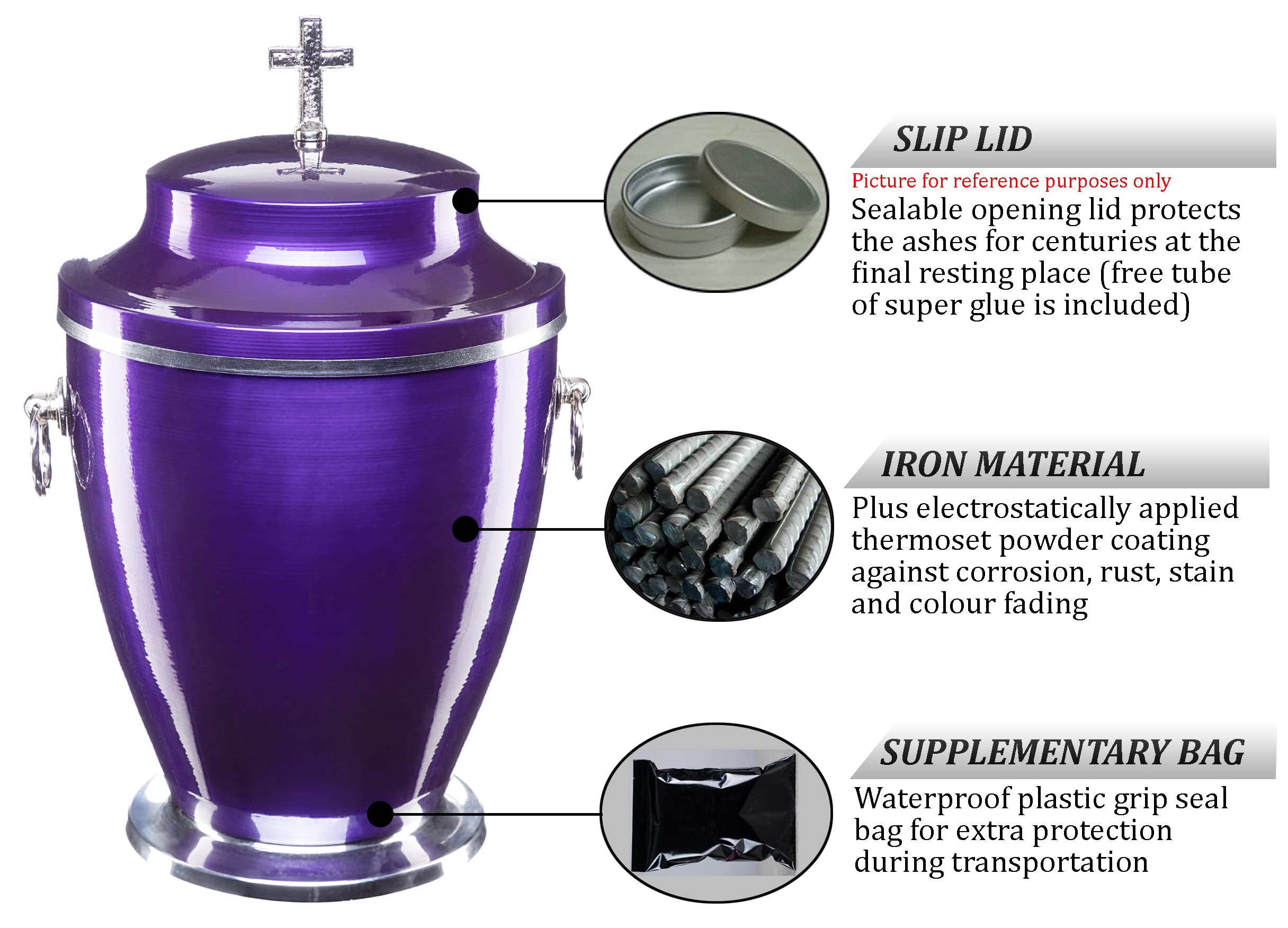 SLIP LID

Picture for reference purposes only

Sealable opening lid protects the ashes for centuries at the final resting place (free tube of super glue is included)

IRON MATERIAL

Plus electrostatically applied thermoset powder coating against corrosion, rust, stain and colour fading

SUPPLEMENTARY BAG

Waterproof plastic grip seal bag for extra protection during transportation