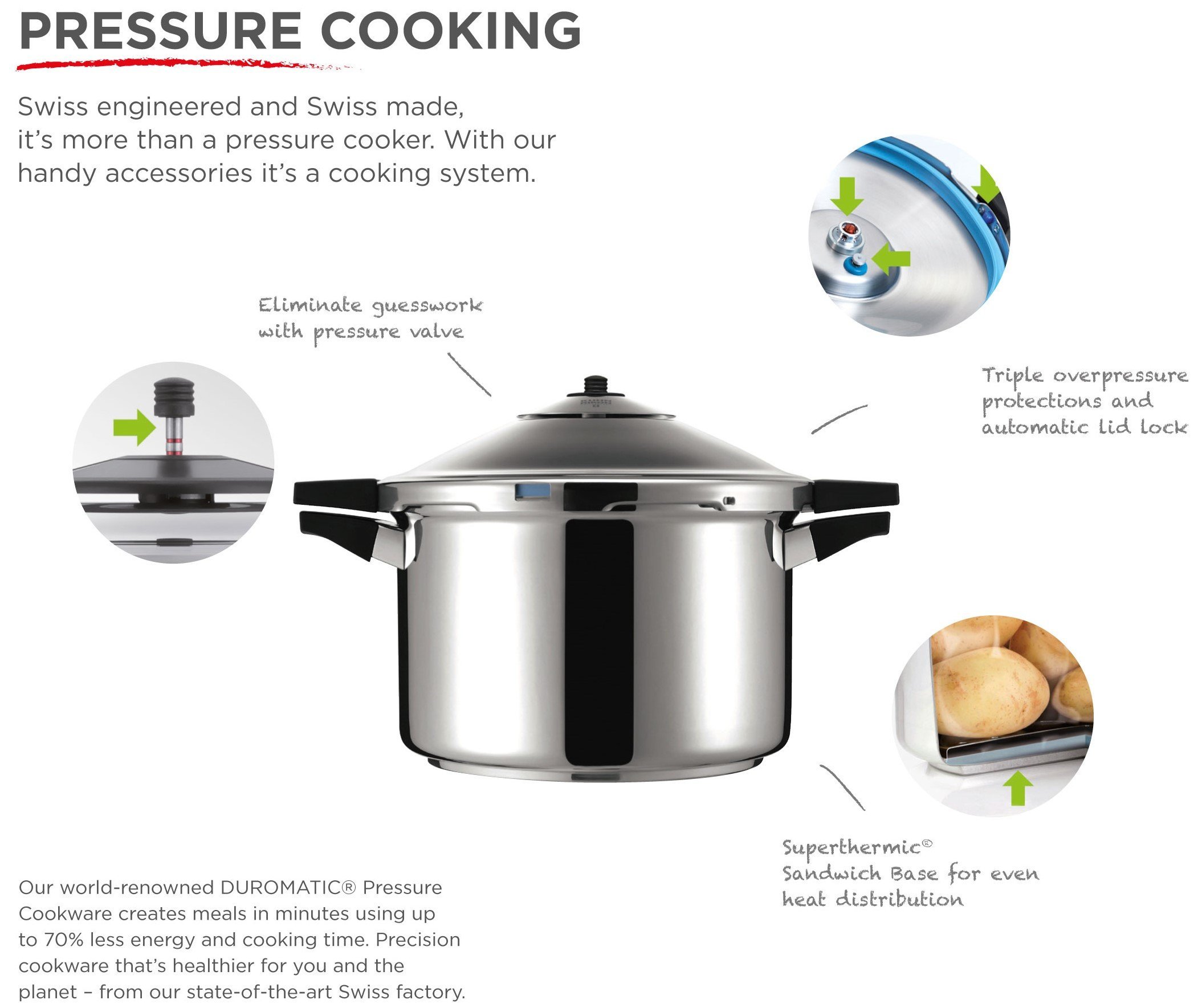 PRESSURE COOKING

Swiss engineered and Swiss made, it's more than a pressure cooker. With our handy accessories it's a cooking system.

Eliminate guesswork with pressure valve

Triple overpressure protections and automatic lid lock

Superthermic® Sandwich Base for even heat distribution

Our world-renowned DUROMATIC® Pressure Cookware creates meals in minutes using up to 70% less energy and cooking time. Precision cookware that's healthier for you and the planet – from our state-of-the-art Swiss factory.