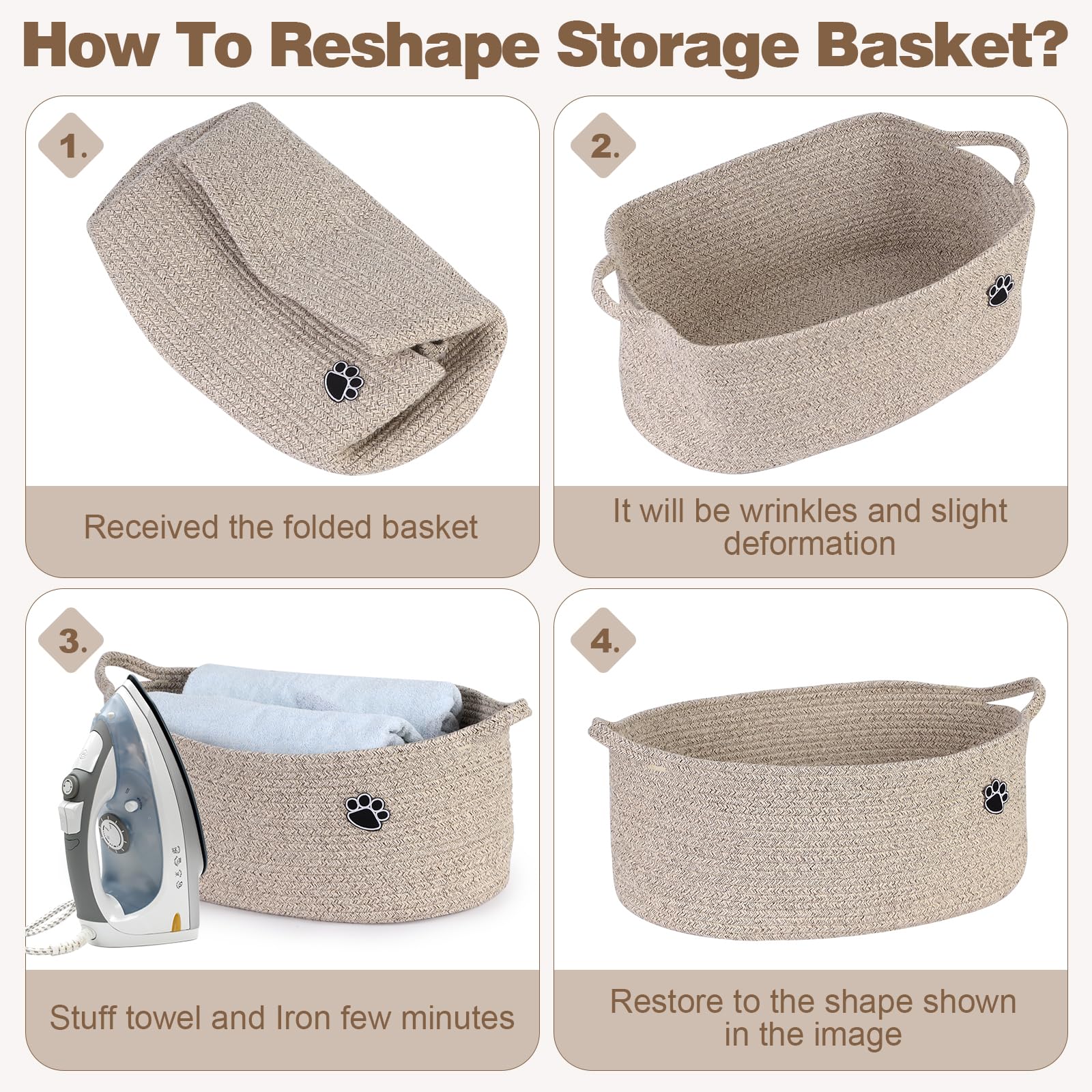 How To Reshape Storage Basket?

1.

Received the folded basket

2.

It will be wrinkles and slight deformation

3.

Stuff towel and Iron few minutes

4.

Restore to the shape shown in the image