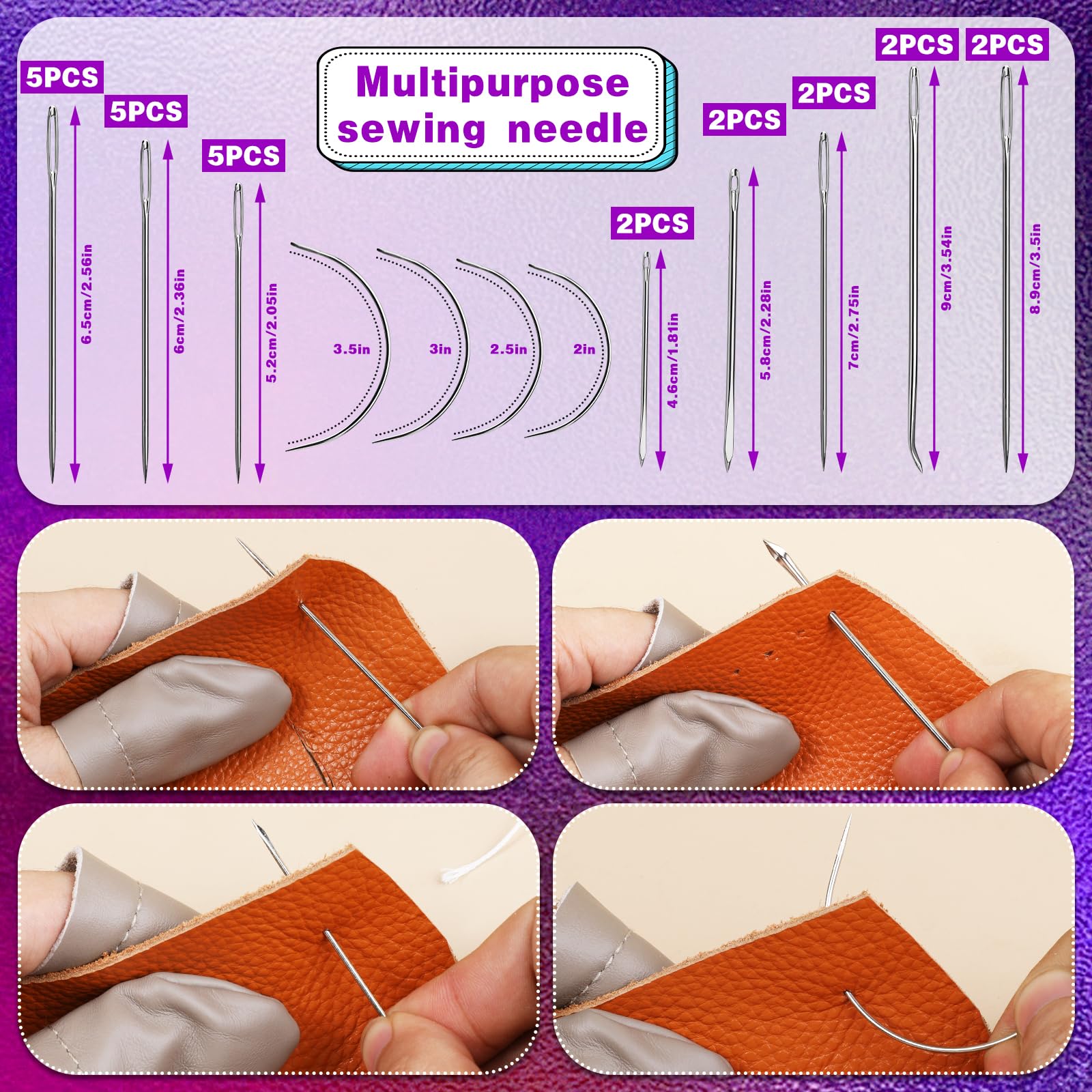 Multipurpose sewing needle

5PCS
6.5cm/2.56in

5PCS
6cm/2.36in

5PCS
5.2cm/2.05in

3.5in
3in
2.5in
2in

2PCS
4.6cm/1.81in

2PCS
5.8cm/2.28in

2PCS
7cm/2.75in

2PCS
9cm/3.54in

2PCS
8.9cm/3.5in