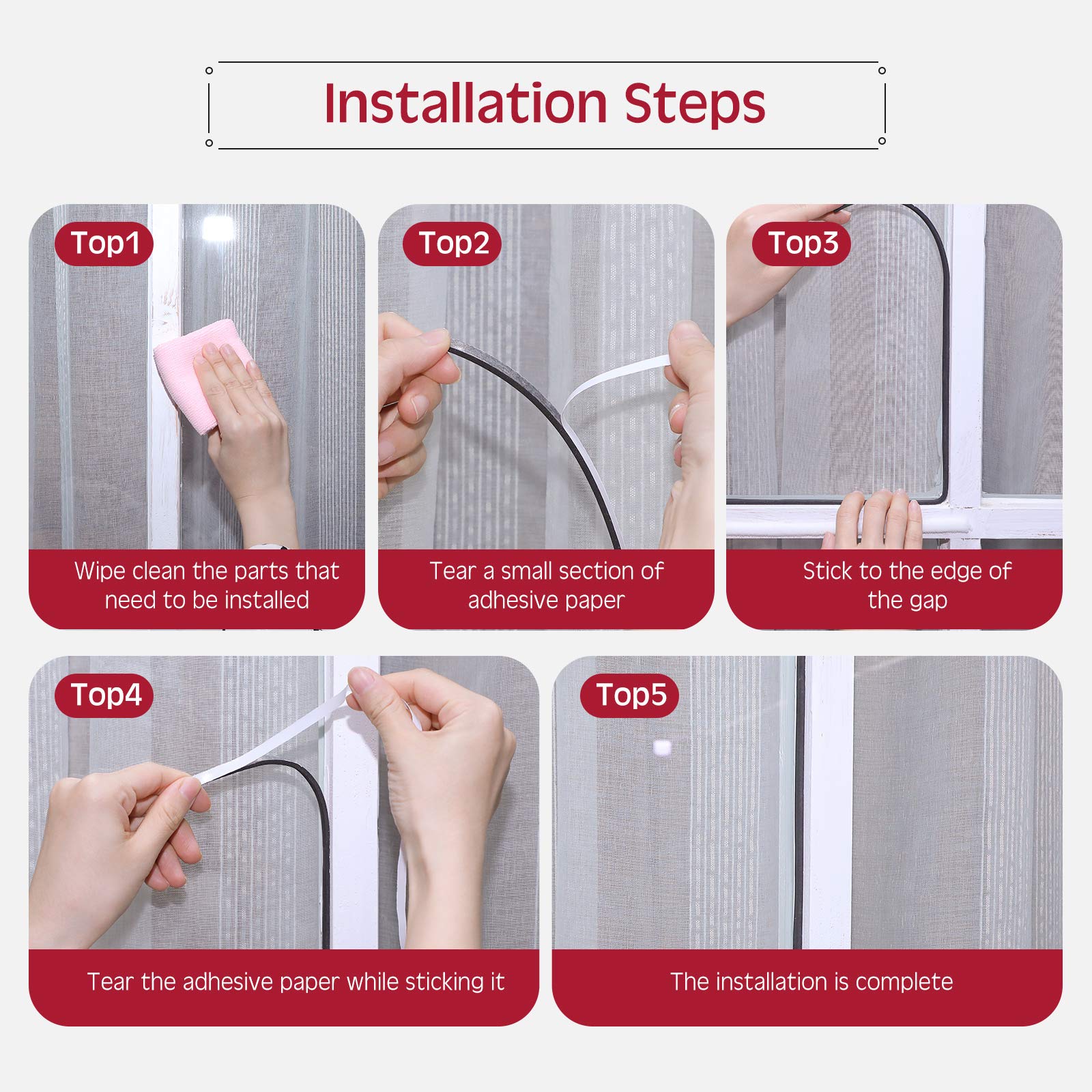 Installation Steps

Top1

Wipe clean the parts that need to be installed

Top2

Tear a small section of adhesive paper

Top3

Stick to the edge of the gap

Top4

Tear the adhesive paper while sticking it

Top5

The installation is complete