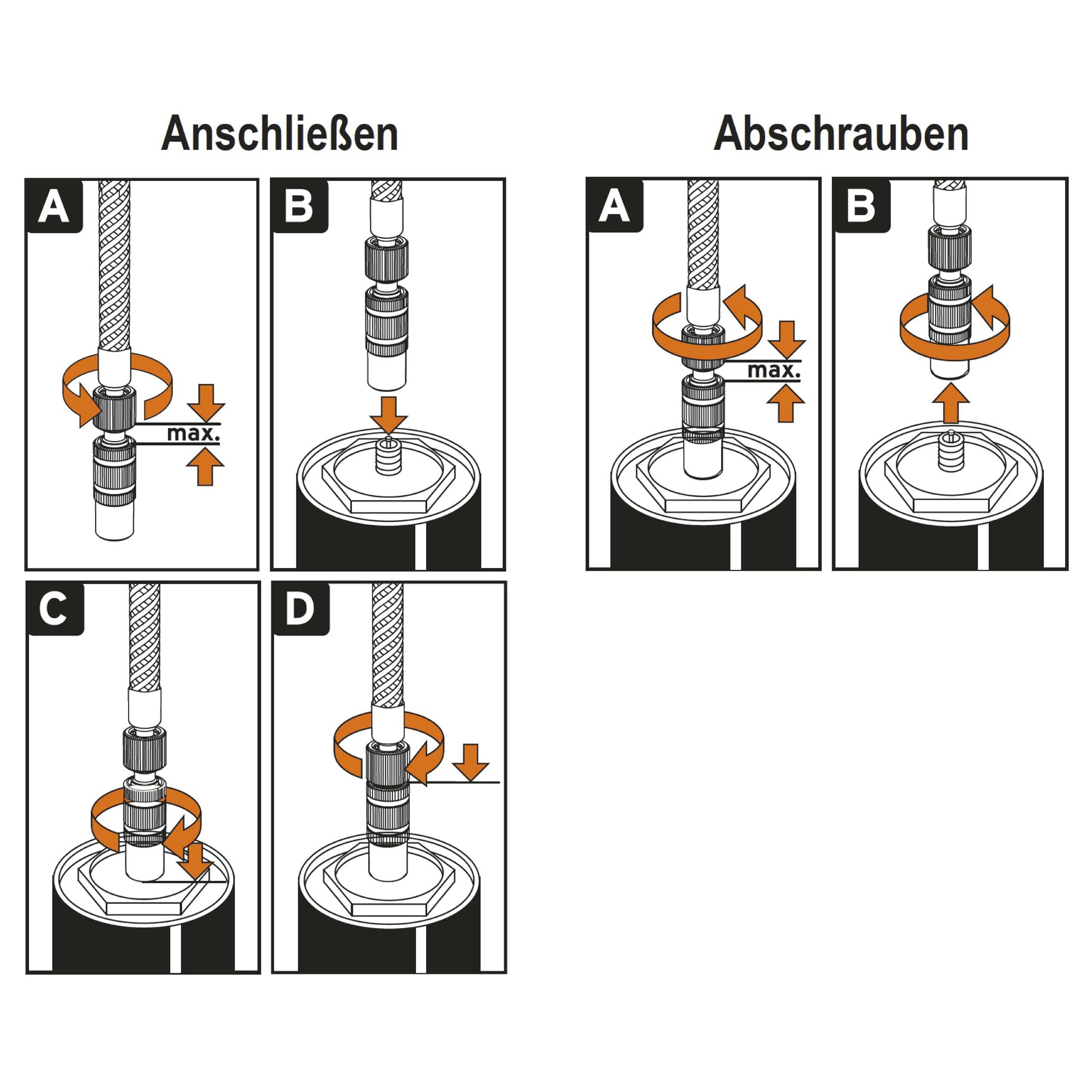 Anschließen

A

max.

B

C

D

Abschrauben

A

max.

B