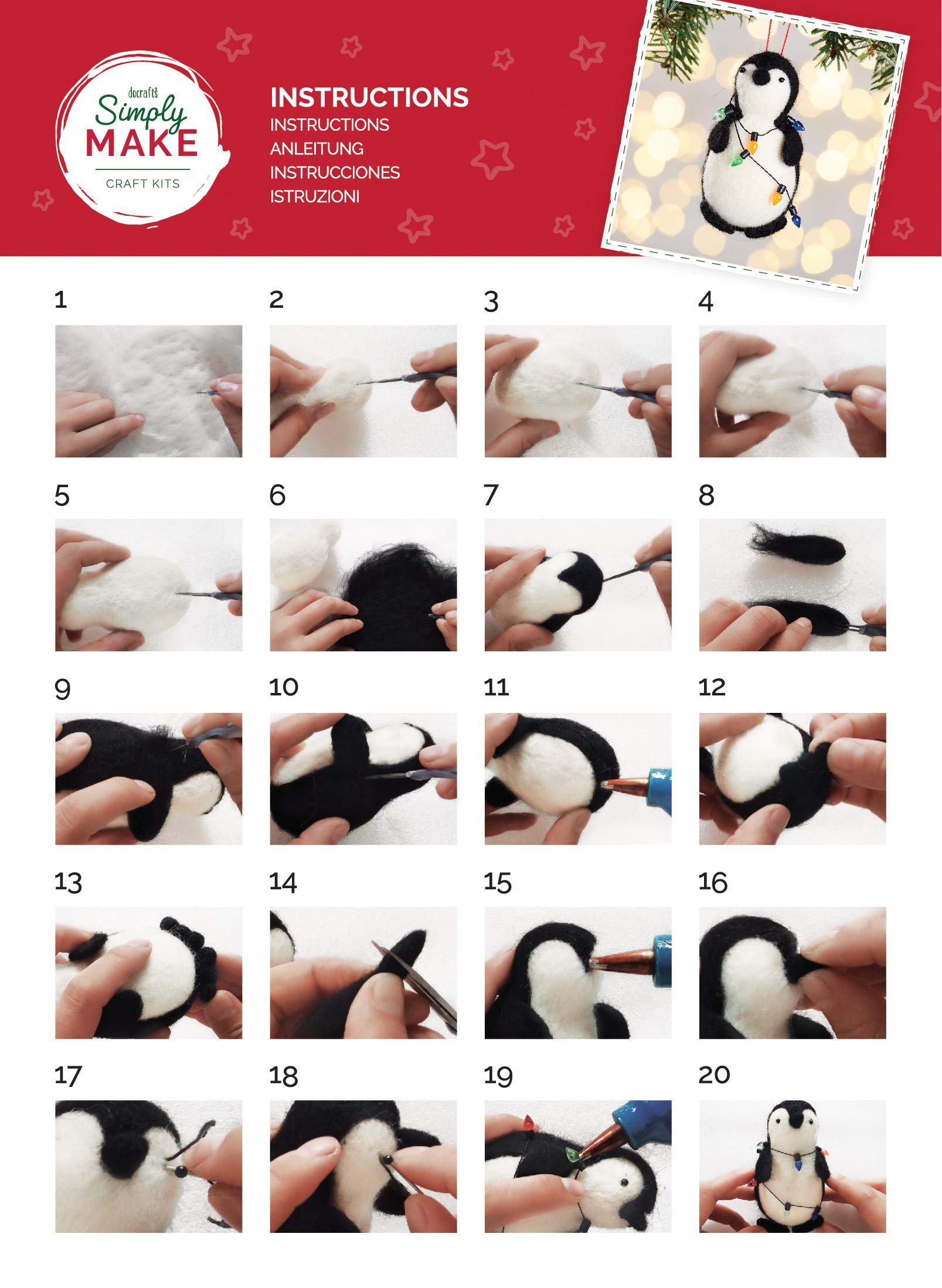 docrafts
Simply
MAKE
CRAFT KITS

INSTRUCTIONS
INSTRUCTIONS
ANLEITUNG
INSTRUCCIONES
ISTRUZIONI

1

2

3

4

5

6

7

8

9

10

11

12

13

14

15

16

17

18

19

20